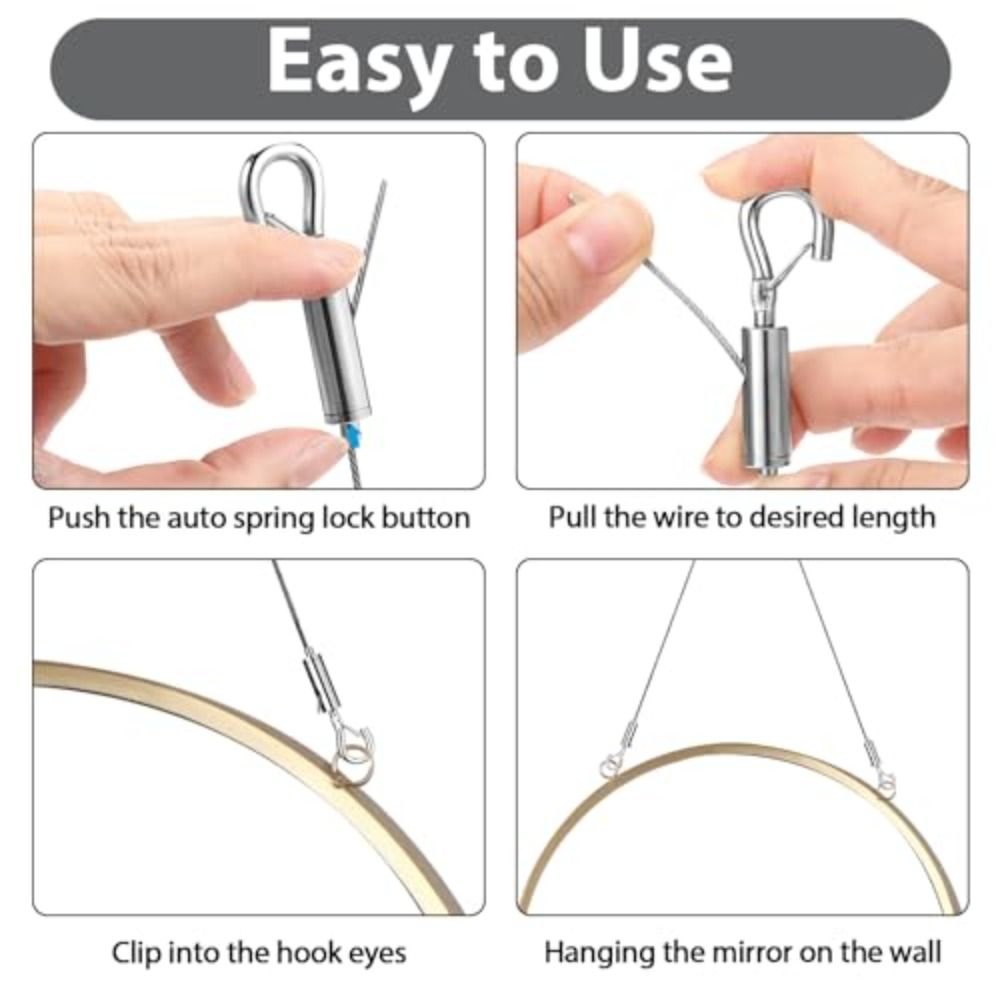 Easy to Use

Push the auto spring lock button

Pull the wire to desired length

Clip into the hook eyes

Hanging the mirror on the wall