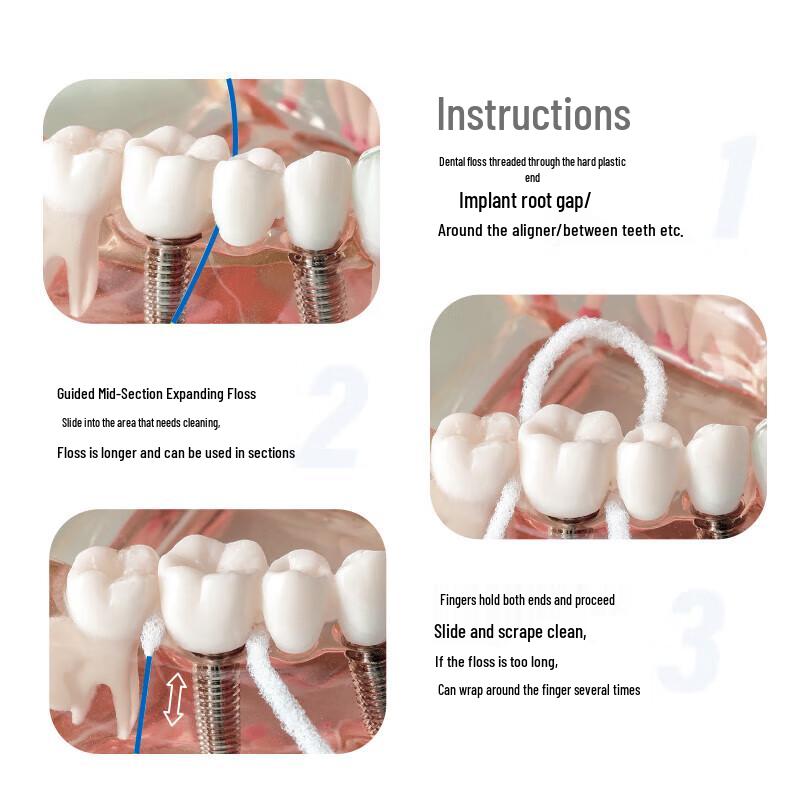 Instructions

1

Dental floss threaded through the hard plastic end

Implant root gap/

Around the aligner/between teeth etc.

2

Guided Mid-Section Expanding Floss

Slide into the area that needs cleaning,

Floss is longer and can be used in sections

3

Fingers hold both ends and proceed

Slide and scrape clean,

If the floss is too long,

Can wrap around the finger several times