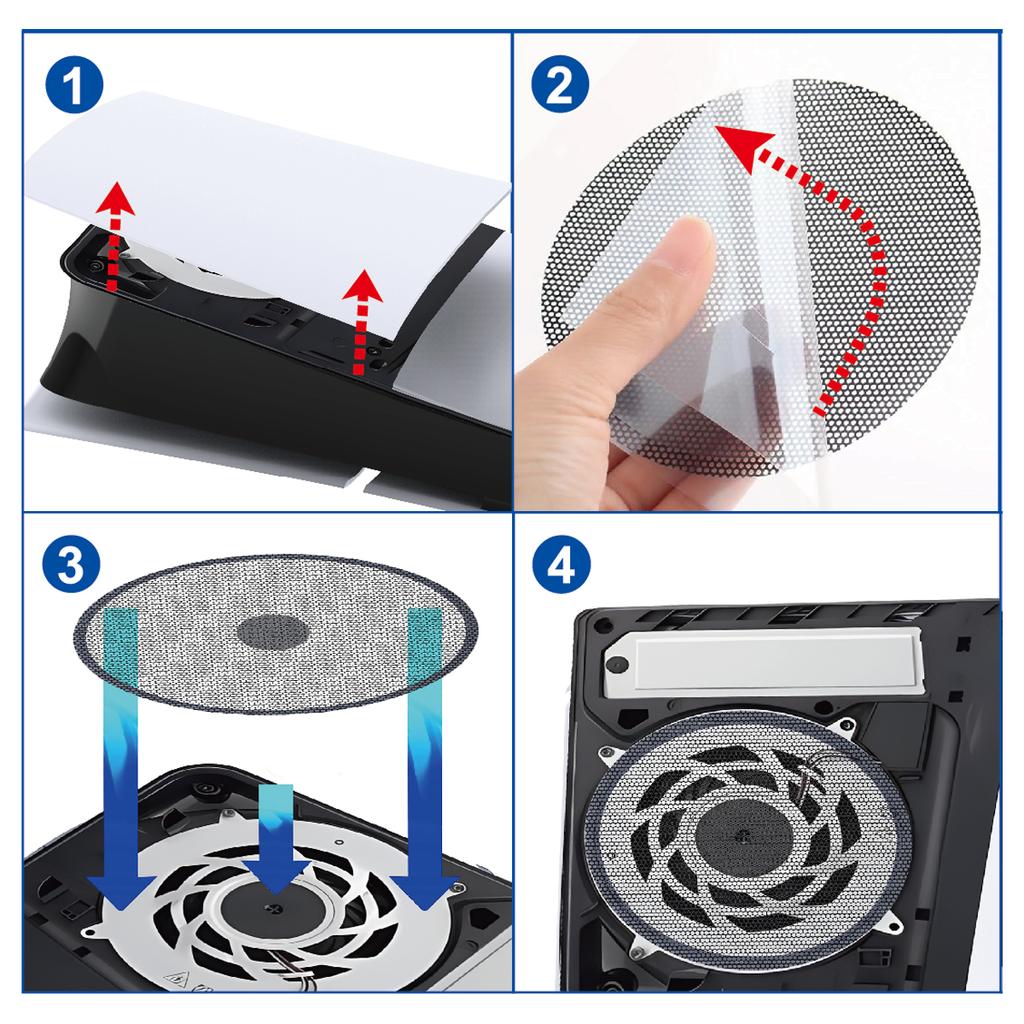 1

2

3

4