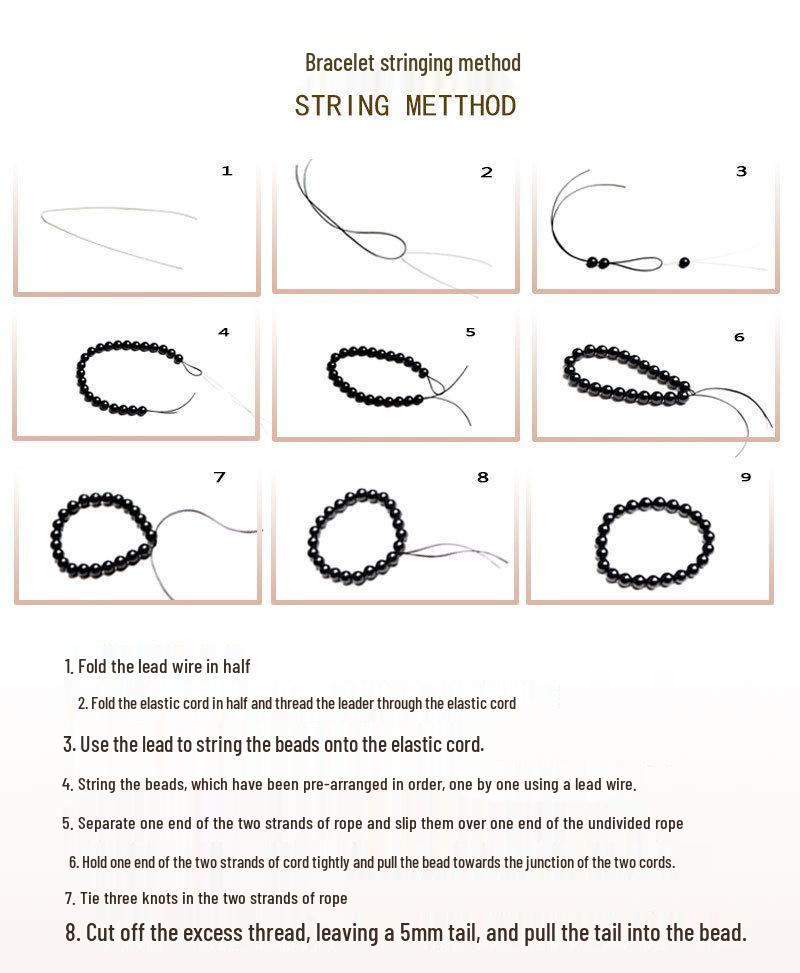 Bracelet stringing method

STRING METTHOD

1

2

3

4

5

6

7

8

9

1. Fold the lead wire in half

2. Fold the elastic cord in half and thread the leader through the elastic cord

3. Use the lead to string the beads onto the elastic cord.

4. String the beads, which have been pre-arranged in order, one by one using a lead wire.

5. Separate one end of the two strands of rope and slip them over one end of the undivided rope

6. Hold one end of the two strands of cord tightly and pull the bead towards the junction of the two cords.

7. Tie three knots in the two strands of rope

8. Cut off the excess thread, leaving a 5mm tail, and pull the tail into the bead.