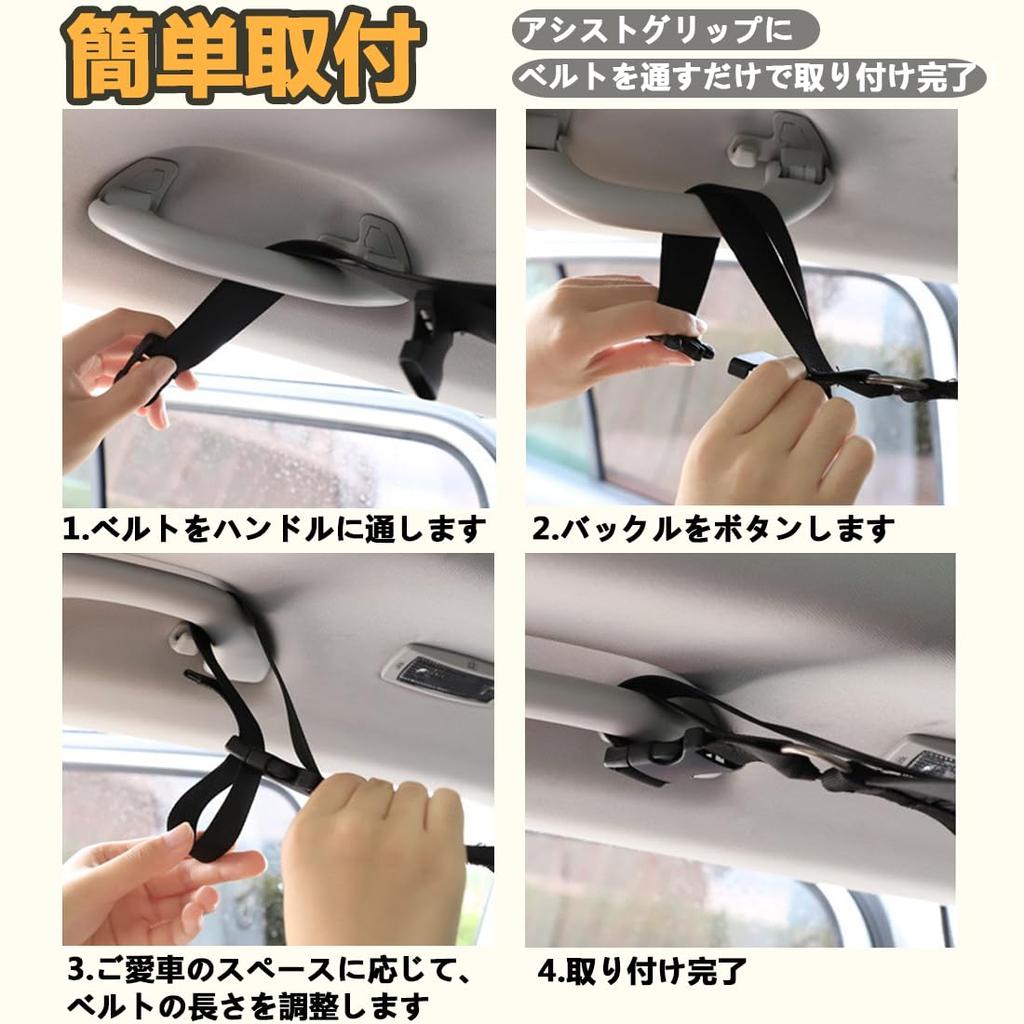 簡単取付

アシストグリップに
ベルトを通すだけで取り付け完了

1.ベルトをハンドルに通します

2.バックルをボタンします

3.ご愛車のスペースに応じて、ベルトの長さを調整します

4.取り付け完了