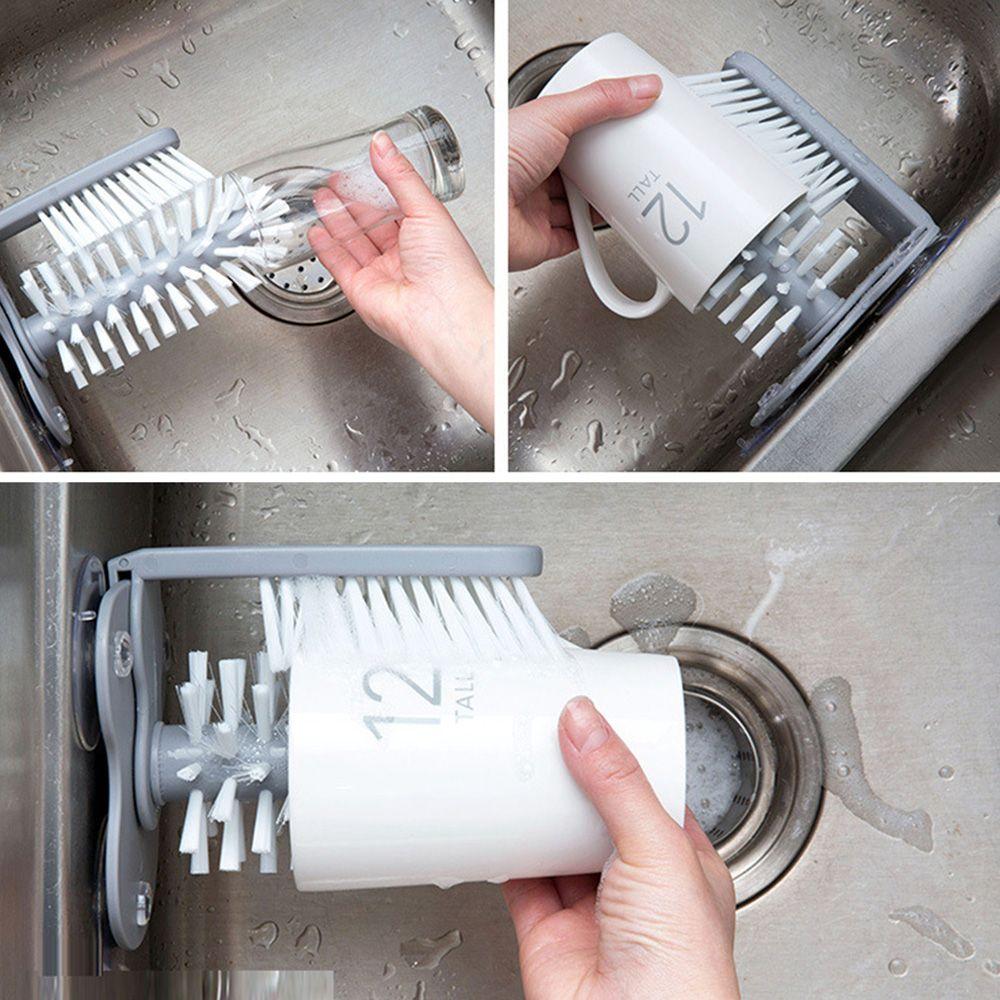 12 TALL

12 TALL