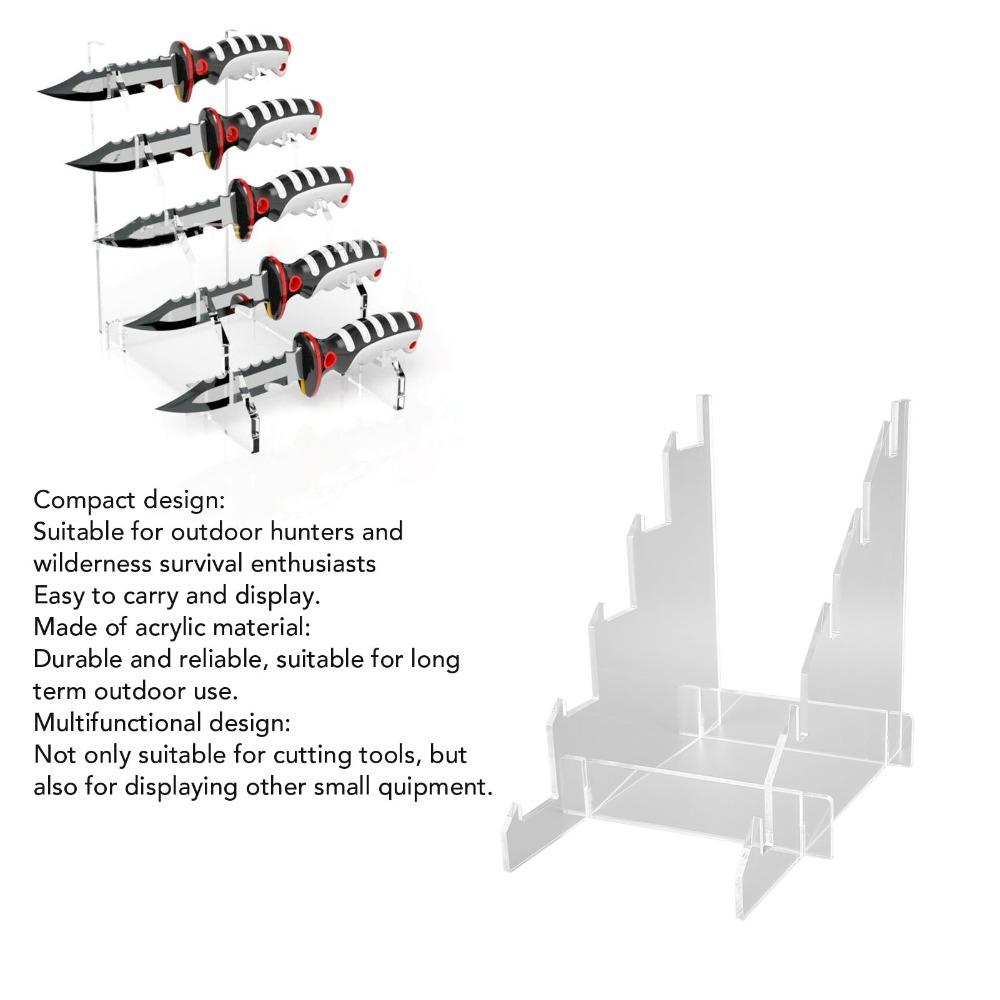 Compact design:
Suitable for outdoor hunters and wilderness survival enthusiasts
Easy to carry and display.
Made of acrylic material:
Durable and reliable, suitable for long term outdoor use.
Multifunctional design:
Not only suitable for cutting tools, but also for displaying other small quipment.