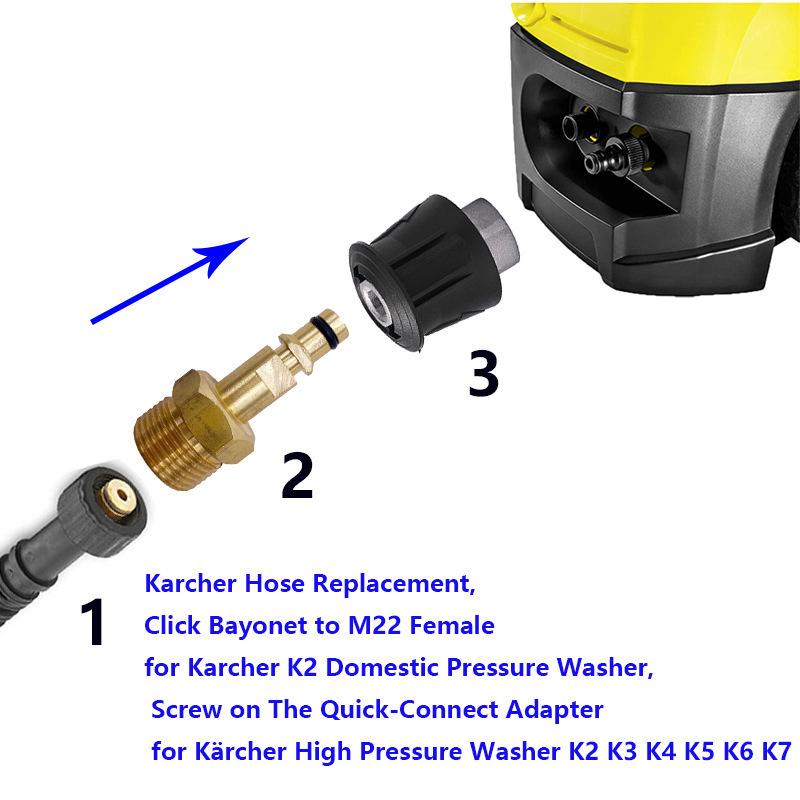 3

2

1

Karcher Hose Replacement,
Click Bayonet to M22 Female
for Karcher K2 Domestic Pressure Washer,
Screw on The Quick-Connect Adapter
for Kärcher High Pressure Washer K2 K3 K4 K5 K6 K7