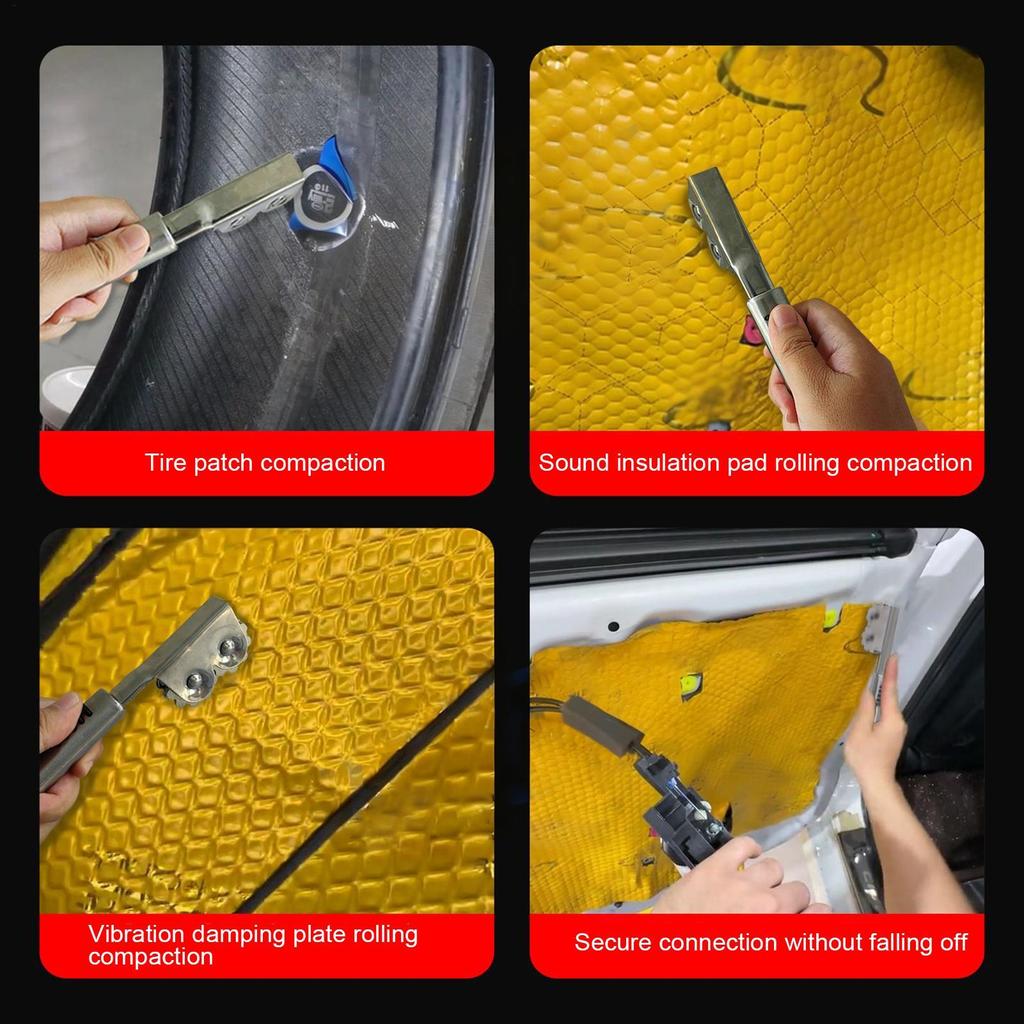 Tire patch compaction

Sound insulation pad rolling compaction

Vibration damping plate rolling compaction

Secure connection without falling off