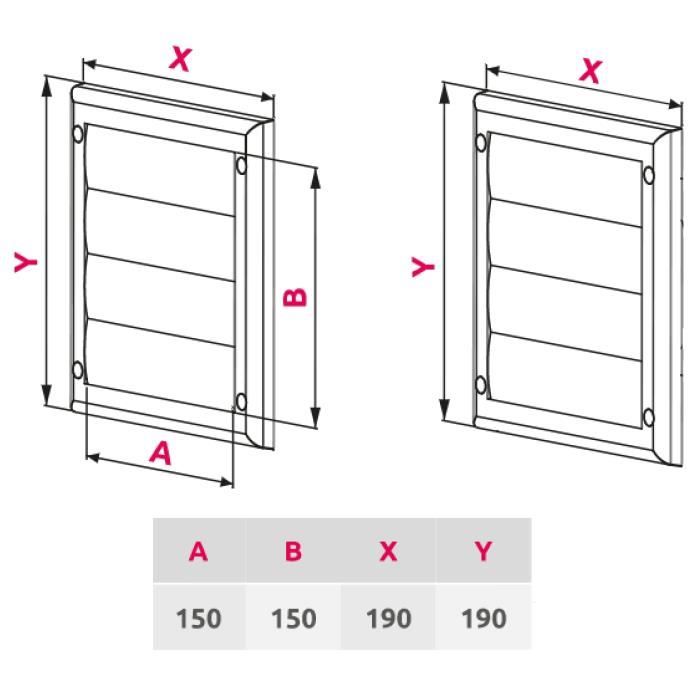 X

Y

B

A

X

Y

| A | B | X | Y |
|---|---|---|---|
| 150 | 150 | 190 | 190 |