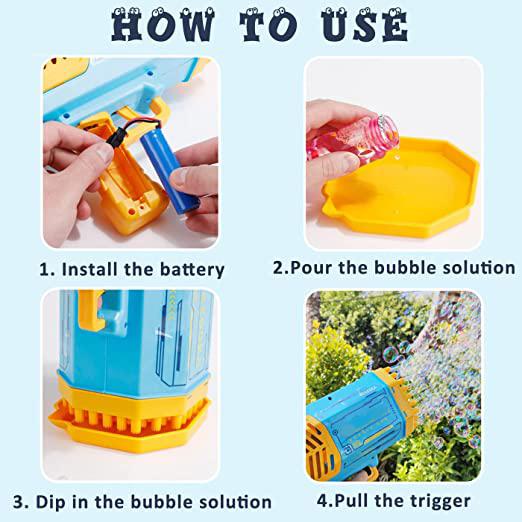 HOW TO USE

1. Install the battery

2.Pour the bubble solution

3. Dip in the bubble solution

4.Pull the trigger