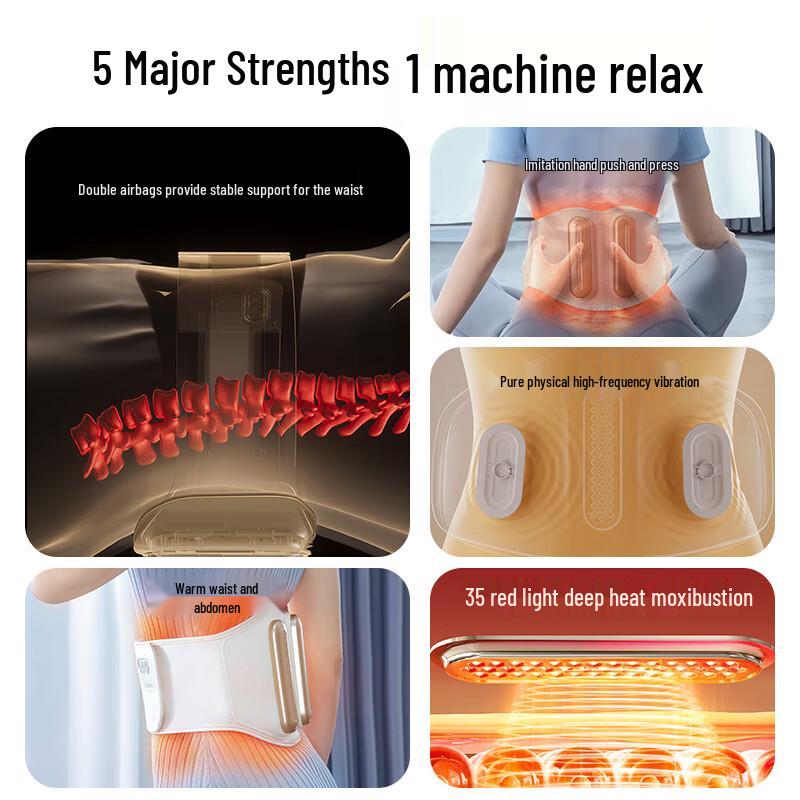 5 Major Strengths 1 machine relax

Double airbags provide stable support for the waist

Imitation hand push and press

Pure physical high-frequency vibration

Warm waist and abdomen

35 red light deep heat moxibustion