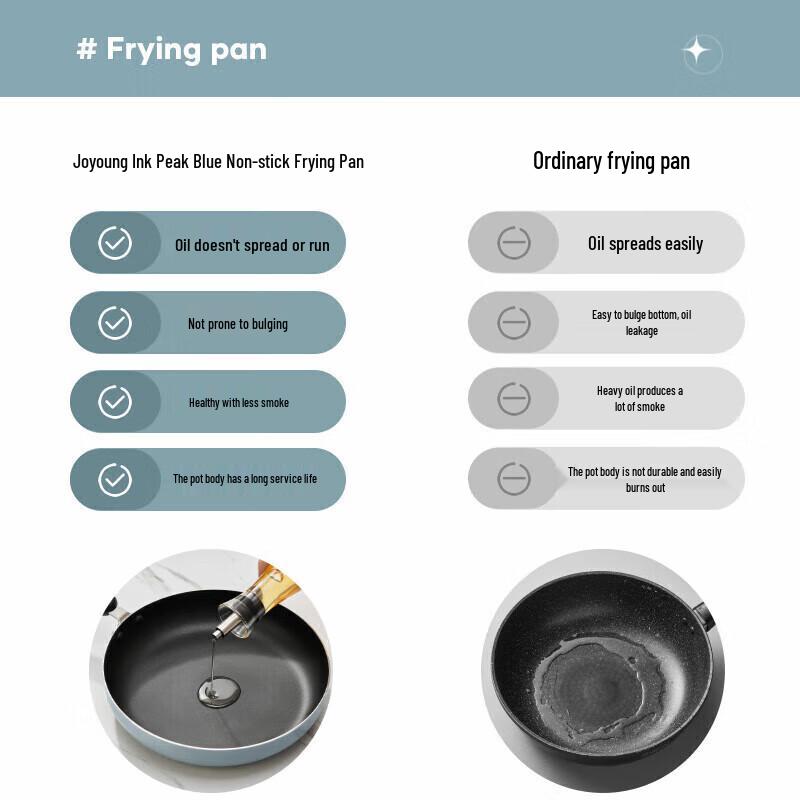 # Frying pan

Joyoung Ink Peak Blue Non-stick Frying Pan

Oil doesn't spread or run

Not prone to bulging

Healthy with less smoke

The pot body has a long service life

Ordinary frying pan

Oil spreads easily

Easy to bulge bottom, oil leakage

Heavy oil produces a lot of smoke

The pot body is not durable and easily burns out