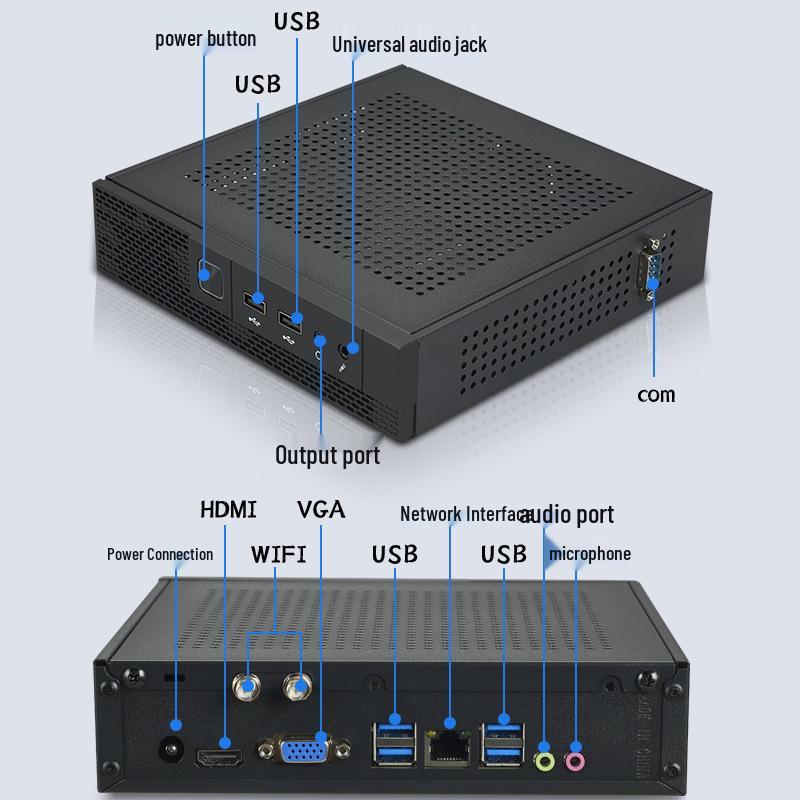 power button
USB
USB
Universal audio jack
com
Output port

HDMI
VGA
Network Interface
audio port
Power Connection
WIFI
USB
USB
microphone