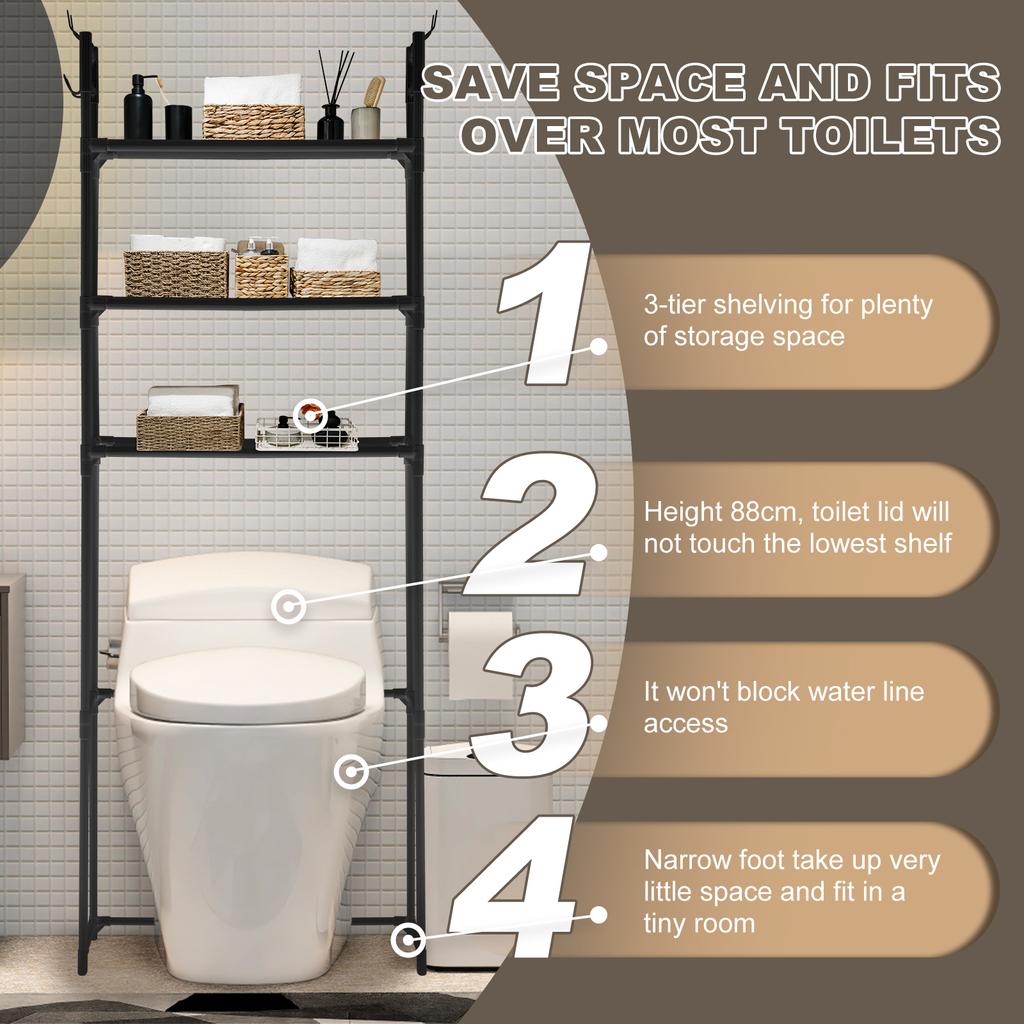 SAVE SPACE AND FITS OVER MOST TOILETS

1

3-tier shelving for plenty of storage space

2

Height 88cm, toilet lid will not touch the lowest shelf

3

It won't block water line access

4

Narrow foot take up very little space and fit in a tiny room