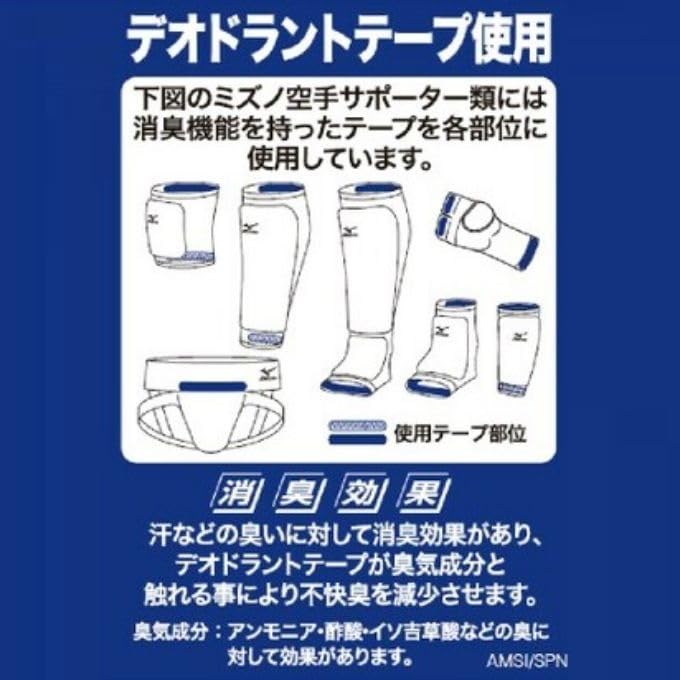 デオドラントテープ使用

下図のミズノ空手サポーター類には消臭機能を持ったテープを各部位に使用しています。

使用テープ部位

消臭効果

汗などの臭いに対して消臭効果があり、デオドラントテープが臭気成分と触れる事により不快臭を減少させます。

臭気成分：アンモニア・酢酸・イソ吉草酸などの臭に対して効果があります。

AMSI/SPN