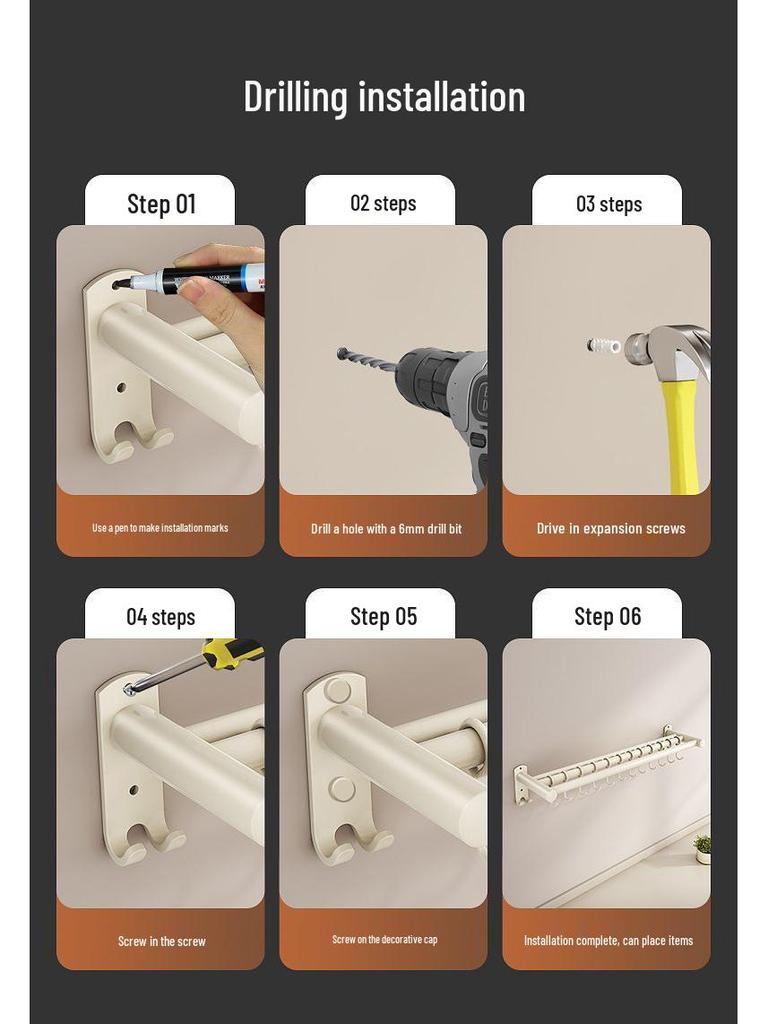 Drilling installation

Step 01

MARKER

Use a pen to make installation marks

02 steps

Drill a hole with a 6mm drill bit

03 steps

Drive in expansion screws

04 steps

Screw in the screw

Step 05

Screw on the decorative cap

Step 06

Installation complete, can place items