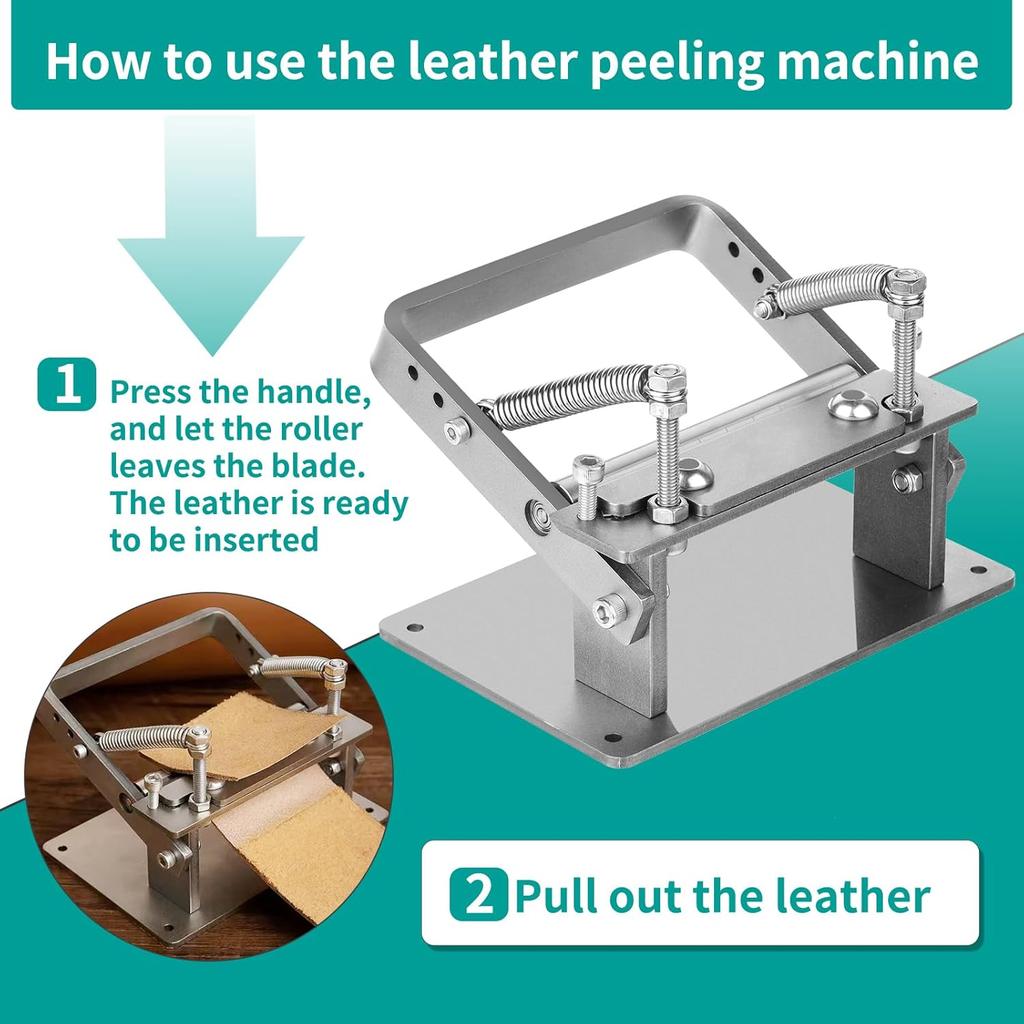 How to use the leather peeling machine

1 Press the handle, and let the roller leaves the blade. The leather is ready to be inserted

2 Pull out the leather