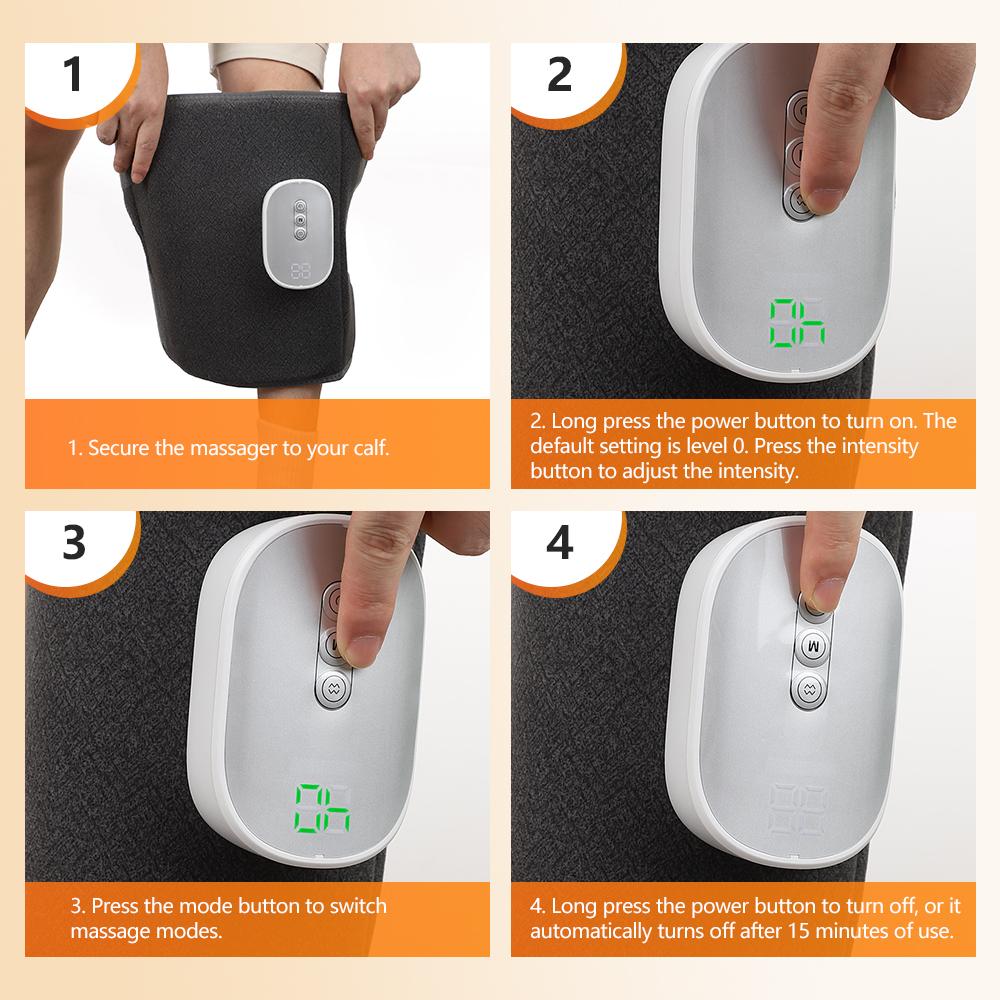 1

1. Secure the massager to your calf.

2

06

2. Long press the power button to turn on. The default setting is level 0. Press the intensity button to adjust the intensity.

3

06

3. Press the mode button to switch massage modes.

4

M

4. Long press the power button to turn off, or it automatically turns off after 15 minutes of use.