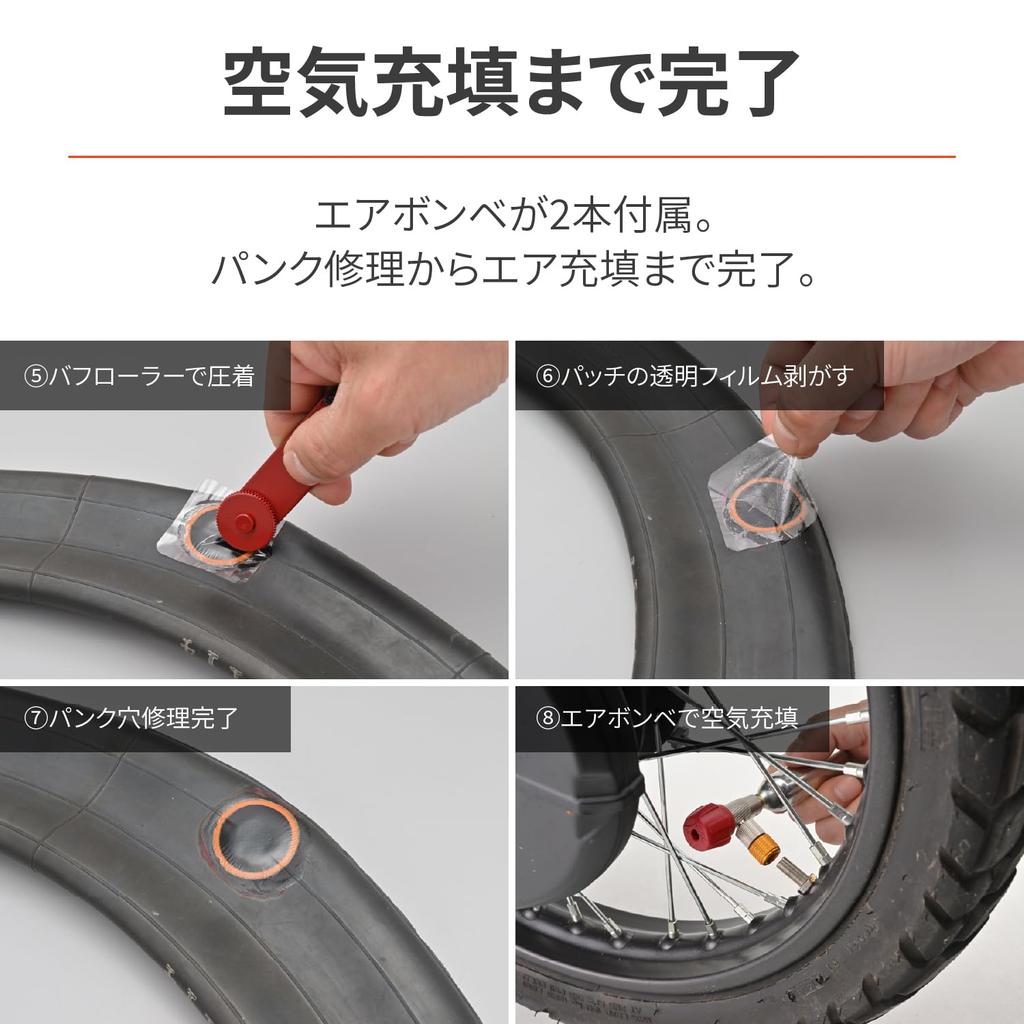 空気充填まで完了

エアボンベが2本付属。
パンク修理からエア充填まで完了。

⑤バフローラーで圧着

⑥パッチの透明フィルム剥がす

⑦パンク穴修理完了

⑧エアボンベで空気充填