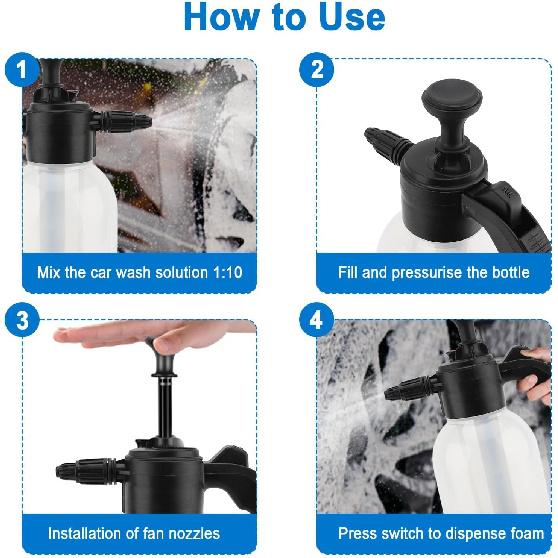 How to Use

1

Mix the car wash solution 1:10

2

Fill and pressurise the bottle

3

Installation of fan nozzles

4

Press switch to dispense foam