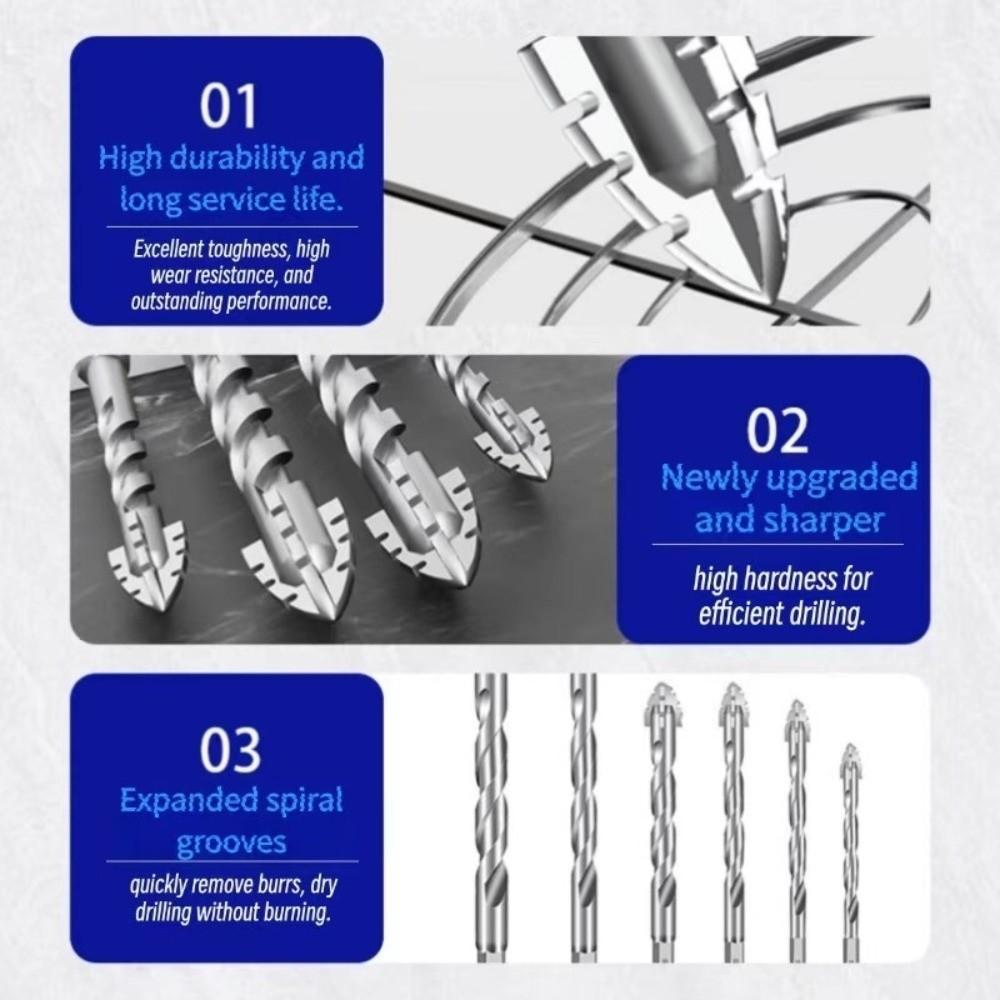 01
High durability and long service life.

Excellent toughness, high wear resistance, and outstanding performance.

02
Newly upgraded and sharper

high hardness for efficient drilling.

03
Expanded spiral grooves

quickly remove burrs, dry drilling without burning.