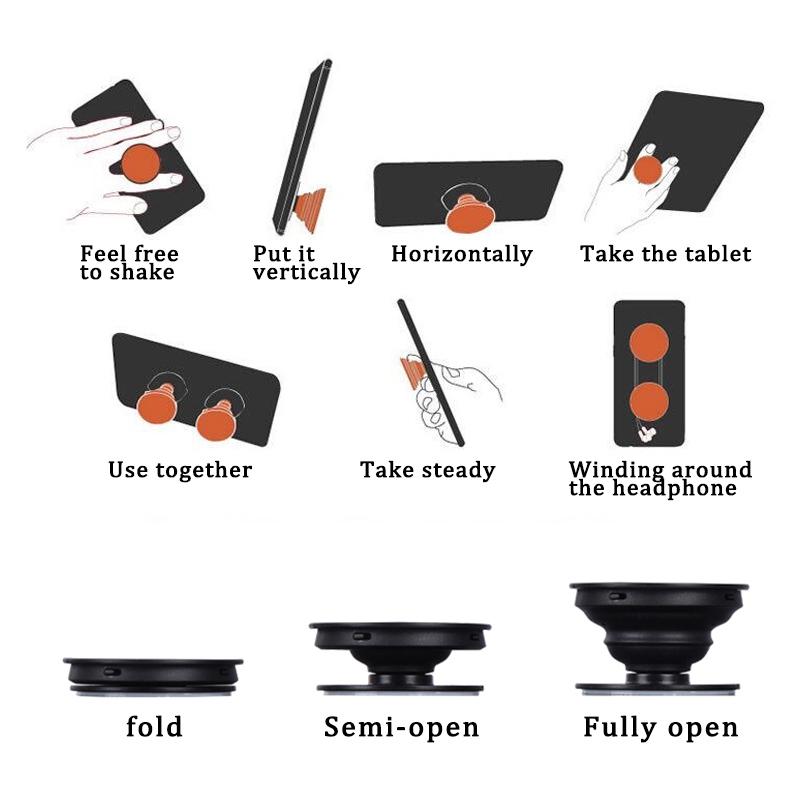 Feel free to shake

Put it vertically

Horizontally

Take the tablet

Use together

Take steady

Winding around the headphone

fold

Semi-open

Fully open