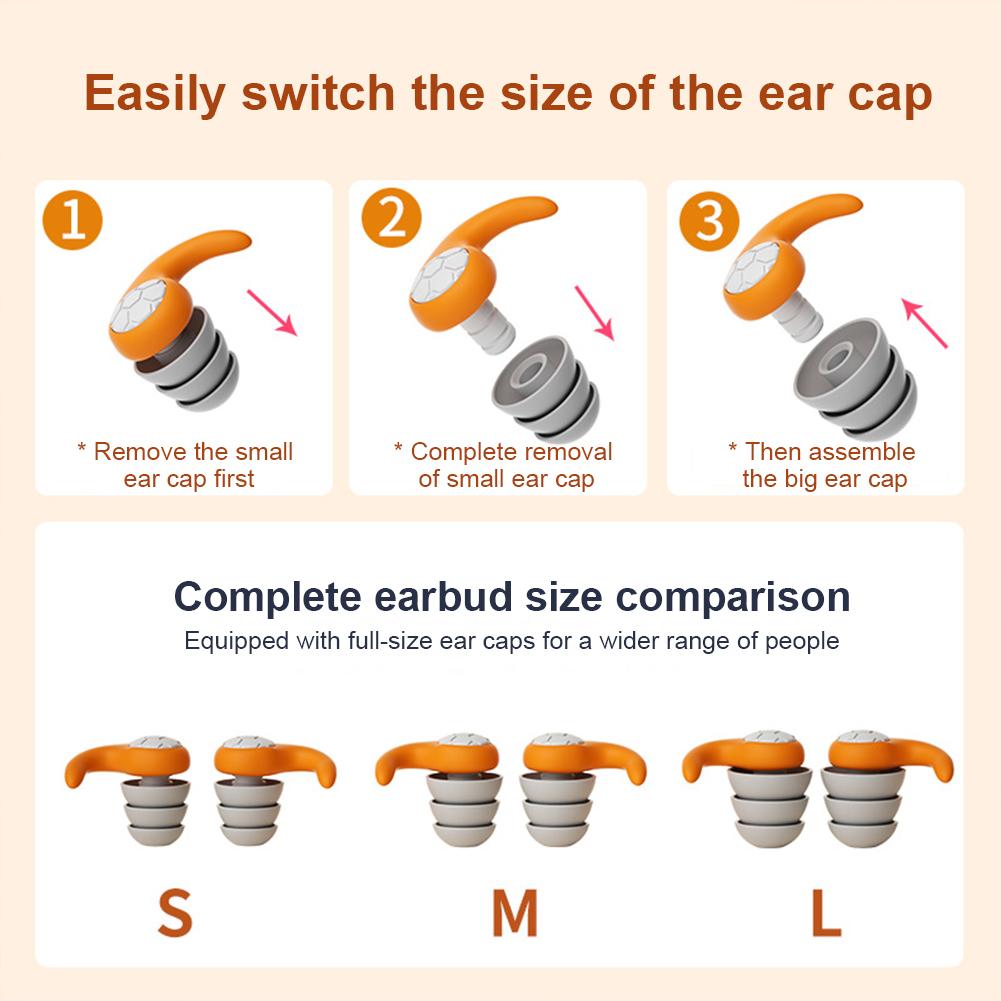 Easily switch the size of the ear cap

1

* Remove the small ear cap first

2

* Complete removal of small ear cap

3

* Then assemble the big ear cap

Complete earbud size comparison

Equipped with full-size ear caps for a wider range of people

S

M

L