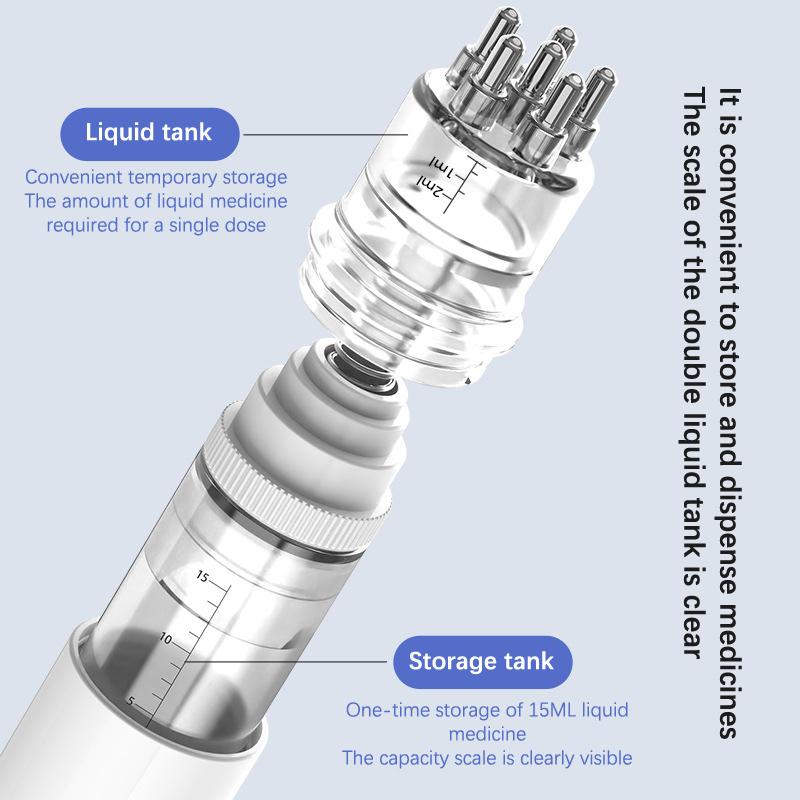 Liquid tank

Convenient temporary storage
The amount of liquid medicine required for a single dose

1ml
2ml

15
10
5

Storage tank

One-time storage of 15ML liquid medicine
The capacity scale is clearly visible

It is convenient to store and dispense medicines
The scale of the double liquid tank is clear