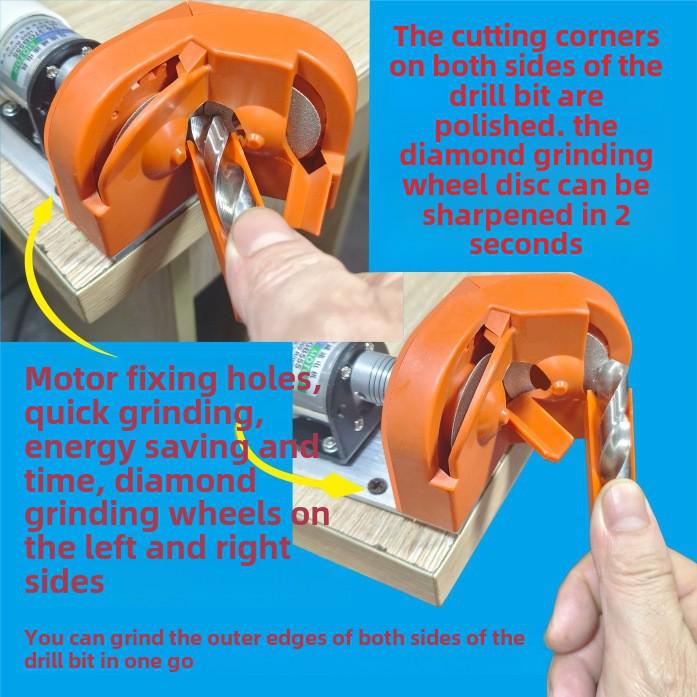 The cutting corners on both sides of the drill bit are polished. the diamond grinding wheel disc can be sharpened in 2 seconds

Motor fixing holes, quick grinding, energy saving and time, diamond grinding wheels on the left and right sides

You can grind the outer edges of both sides of the drill bit in one go