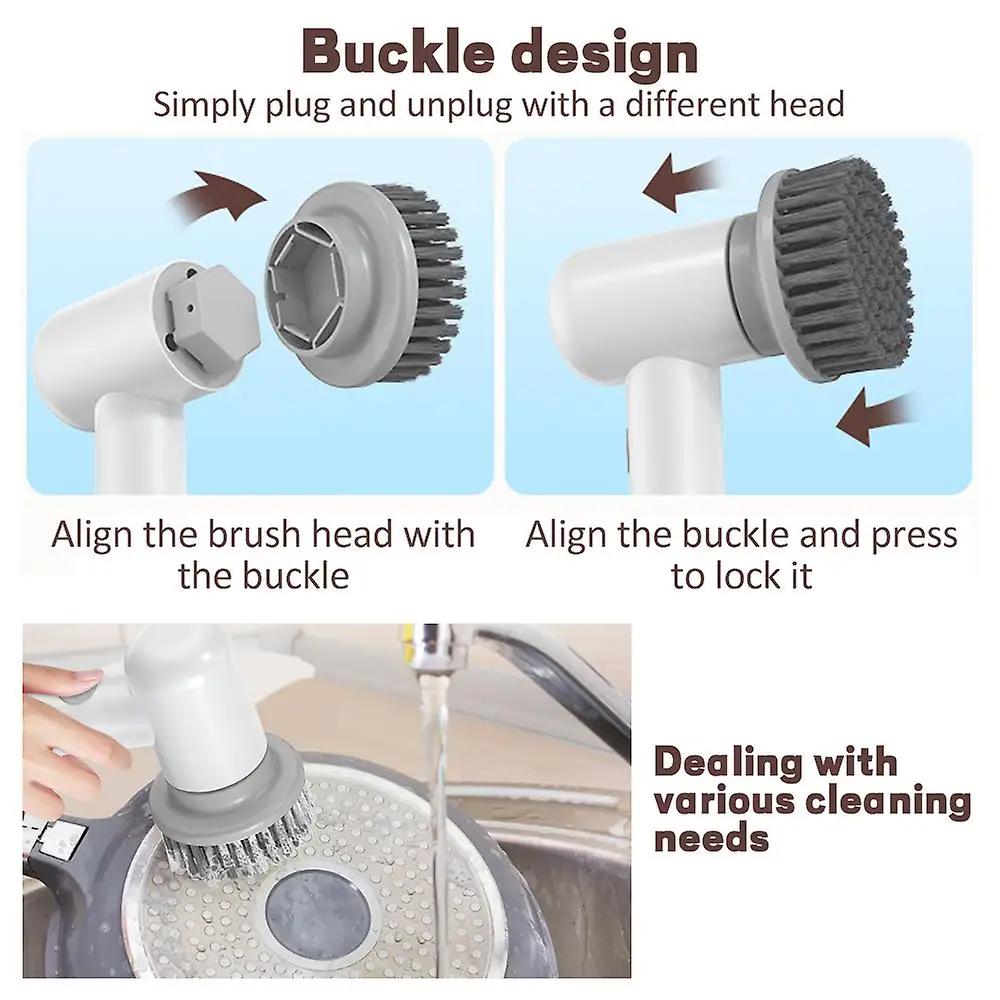 Buckle design
Simply plug and unplug with a different head

Align the brush head with the buckle

Align the buckle and press to lock it

Dealing with various cleaning needs