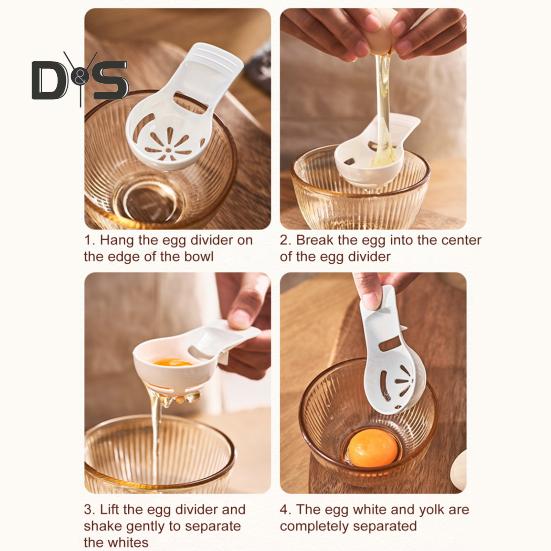 D&S

1. Hang the egg divider on the edge of the bowl

2. Break the egg into the center of the egg divider

3. Lift the egg divider and shake gently to separate the whites

4. The egg white and yolk are completely separated