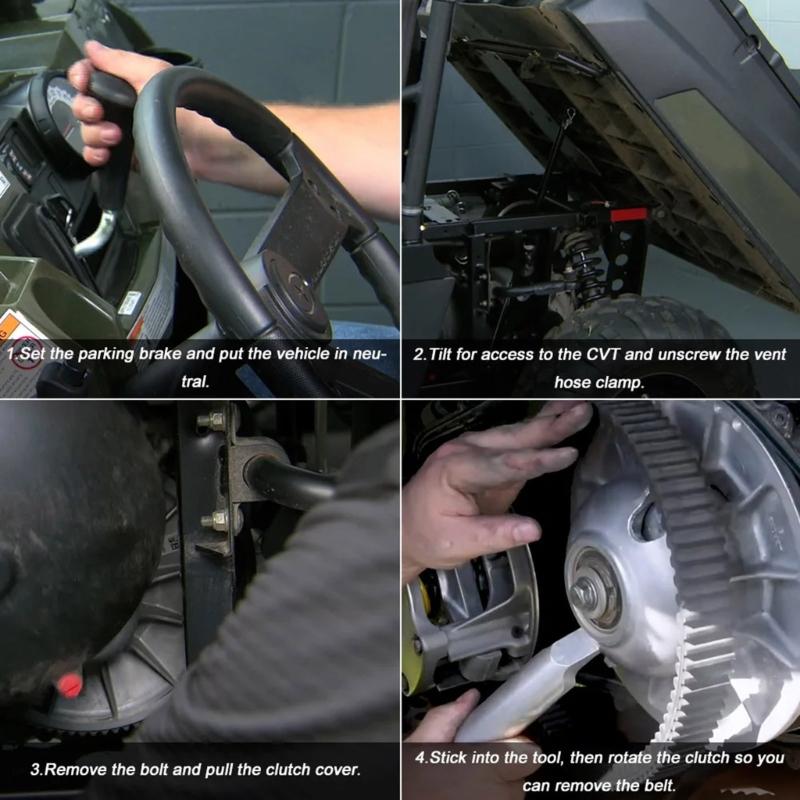 1.Set the parking brake and put the vehicle in neutral.

2.Tilt for access to the CVT and unscrew the vent hose clamp.

3.Remove the bolt and pull the clutch cover.

4.Stick into the tool, then rotate the clutch so you can remove the belt.