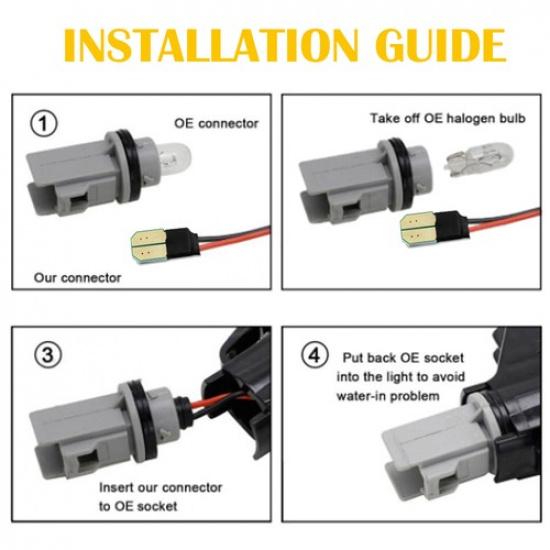 INSTALLATION GUIDE

1 OE connector

Our connector

Take off OE halogen bulb

3

Insert our connector to OE socket

4 Put back OE socket into the light to avoid water-in problem