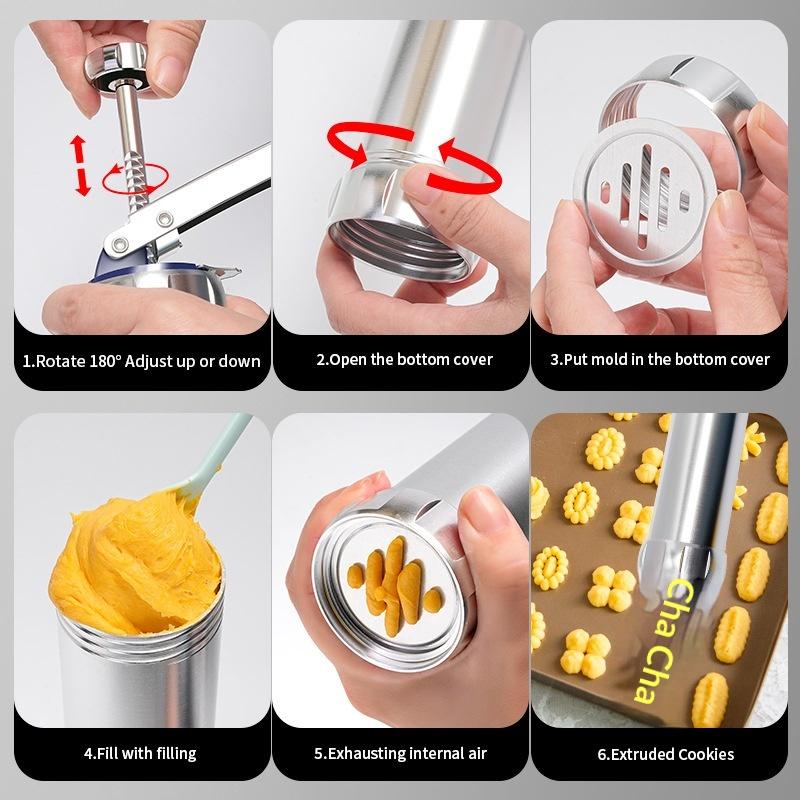 1.Rotate 180° Adjust up or down

2.Open the bottom cover

3.Put mold in the bottom cover

4.Fill with filling

5.Exhausting internal air

Cha Cha

6.Extruded Cookies