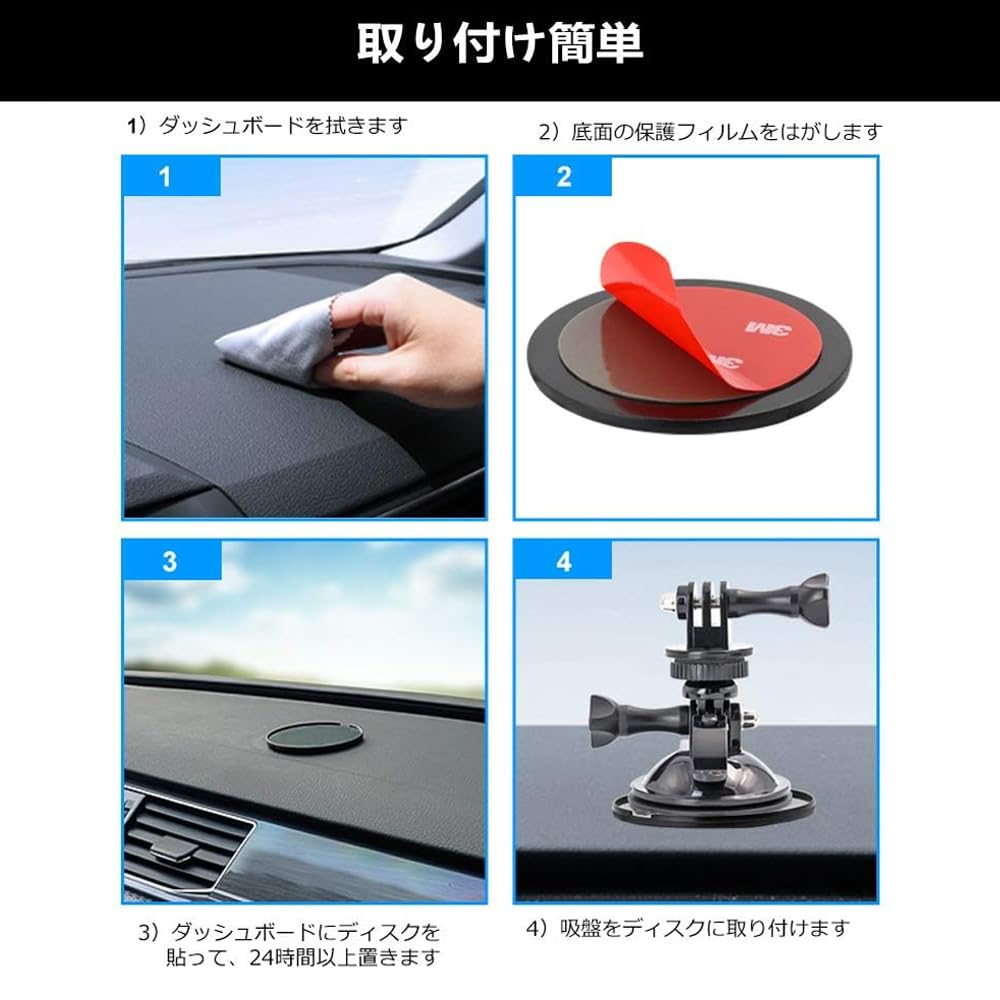 取り付け簡単

1）ダッシュボードを拭きます

2）底面の保護フィルムをはがします

1

2

3M

3

4

3）ダッシュボードにディスクを貼って、24時間以上置きます

4）吸盤をディスクに取り付けます