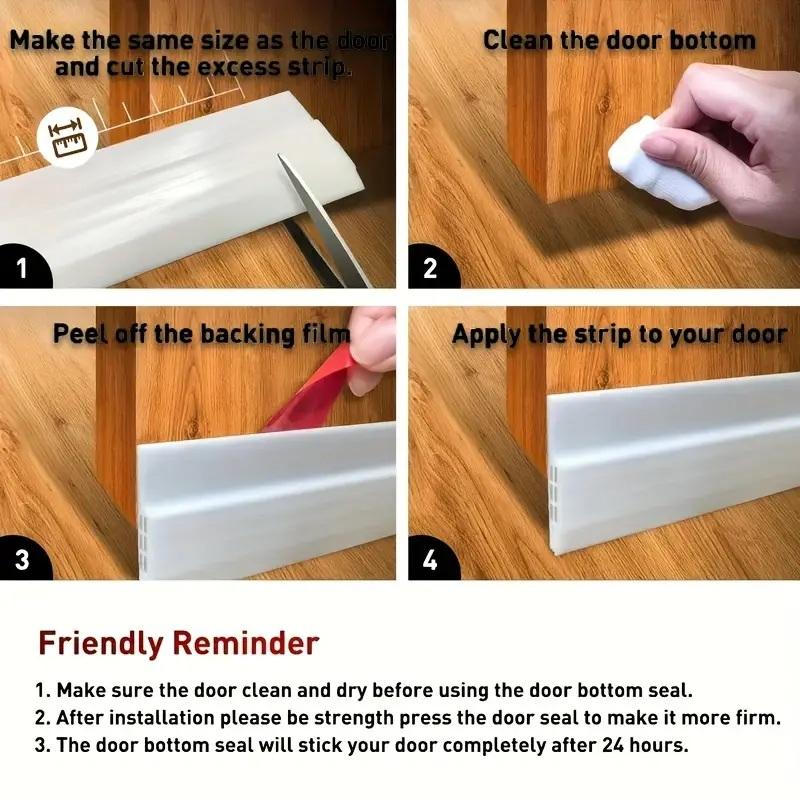 Make the same size as the door and cut the excess strip.

1

Clean the door bottom

2

Peel off the backing film

3

Apply the strip to your door

4

Friendly Reminder

1. Make sure the door clean and dry before using the door bottom seal.
2. After installation please be strength press the door seal to make it more firm.
3. The door bottom seal will stick your door completely after 24 hours.