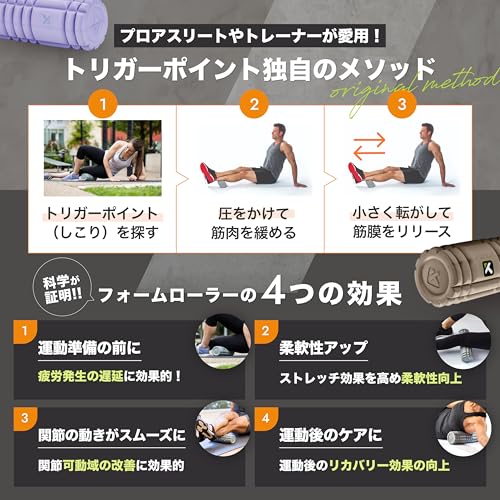 プロアスリートやトレーナーが愛用！

トリガーポイント独自のメソッド

original method

1

トリガーポイント（しこり）を探す

2

圧をかけて筋肉を緩める

3

小さく転がして筋膜をリリース

科学が証明!!

フォームローラーの4つの効果

1

運動準備の前に

疲労発生の遅延に効果的！

2

柔軟性アップ

ストレッチ効果を高め柔軟性向上

3

関節の動きがスムーズに

関節可動域の改善に効果的

4

運動後のケアに

運動後のリカバリー効果の向上