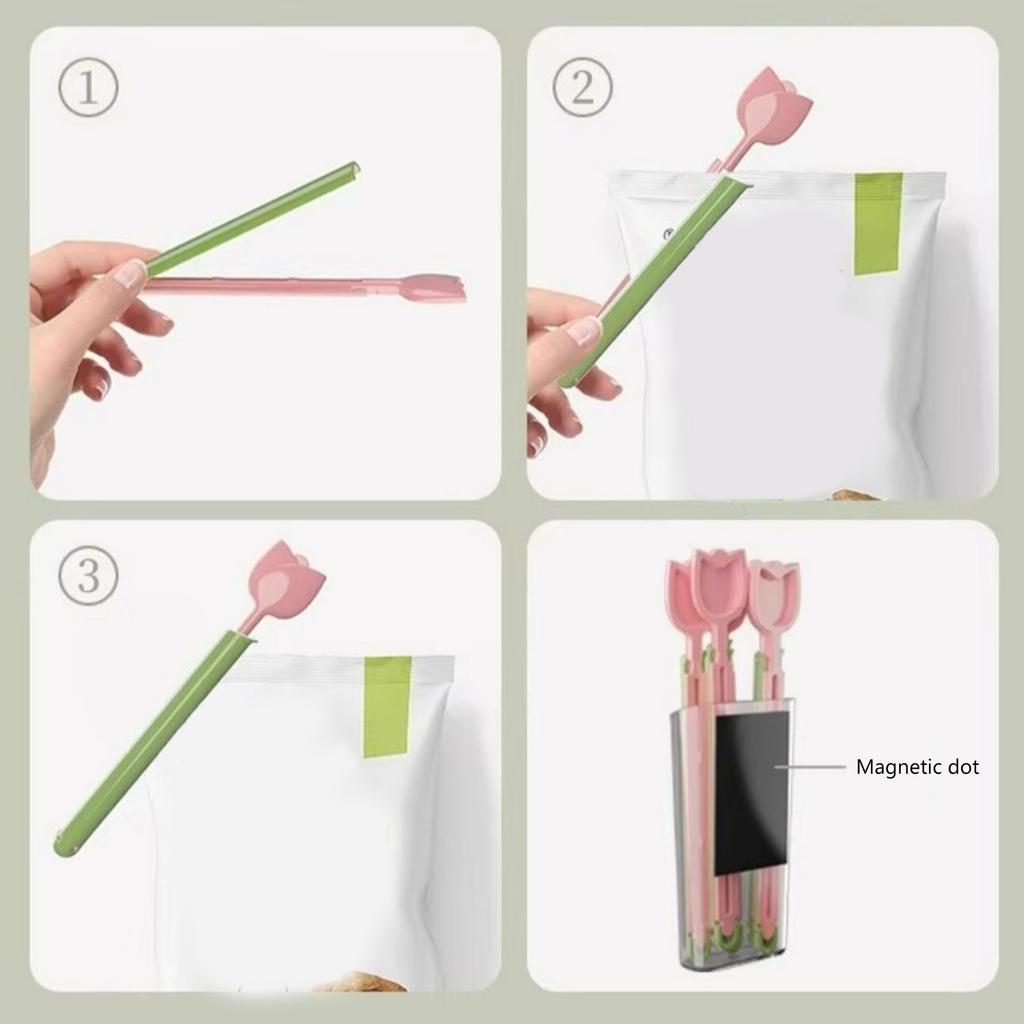 ①

②

③

Magnetic dot