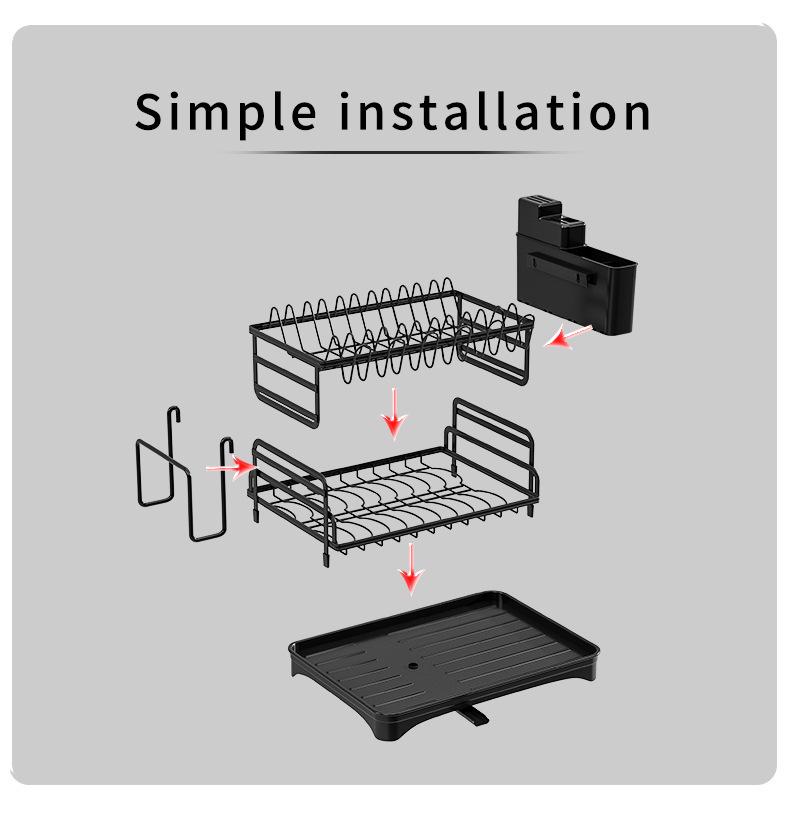 Simple installation