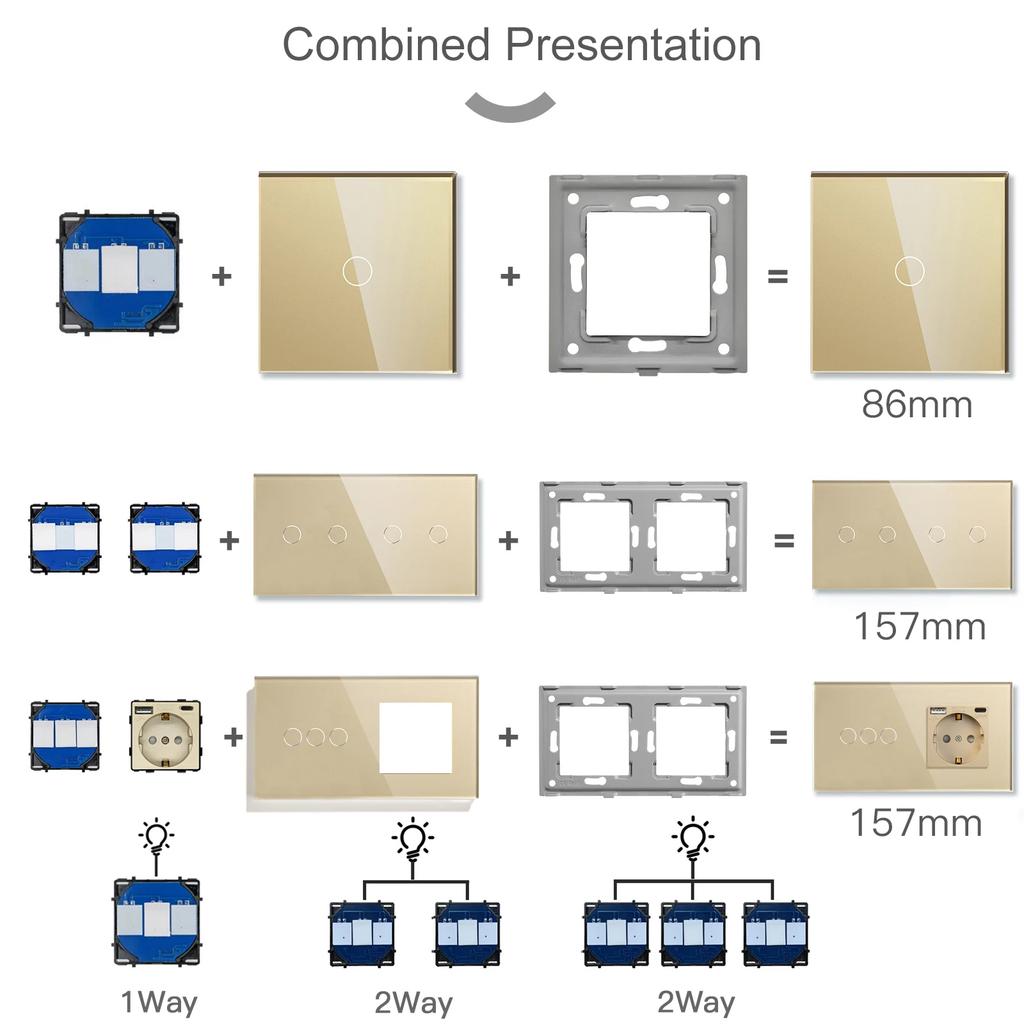 Combined Presentation

+ + =

86mm

+ + =

157mm

+ + =

157mm

1Way

2Way

2Way