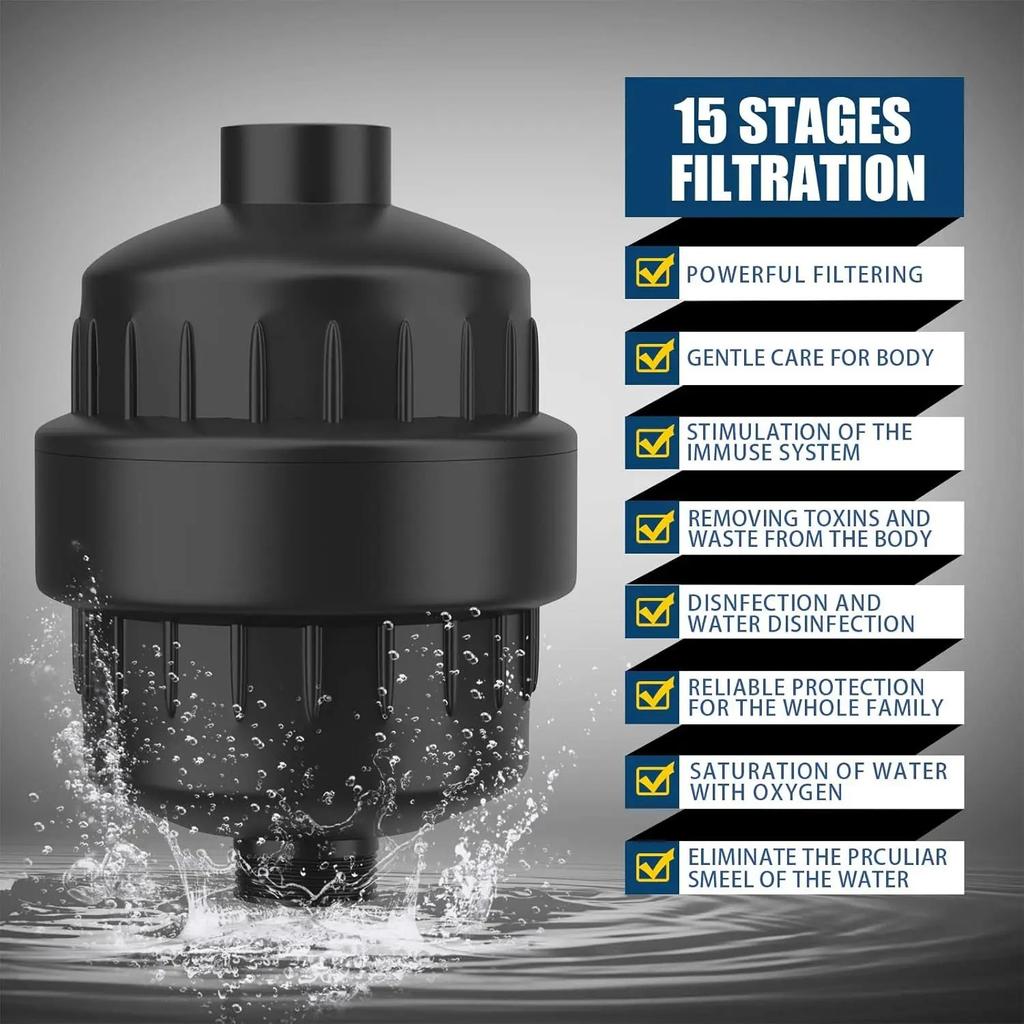 15 STAGES FILTRATION

POWERFUL FILTERING

GENTLE CARE FOR BODY

STIMULATION OF THE IMMUSE SYSTEM

REMOVING TOXINS AND WASTE FROM THE BODY

DISNFECTION AND WATER DISINFECTION

RELIABLE PROTECTION FOR THE WHOLE FAMILY

SATURATION OF WATER WITH OXYGEN

ELIMINATE THE PRCULIAR SMEEL OF THE WATER