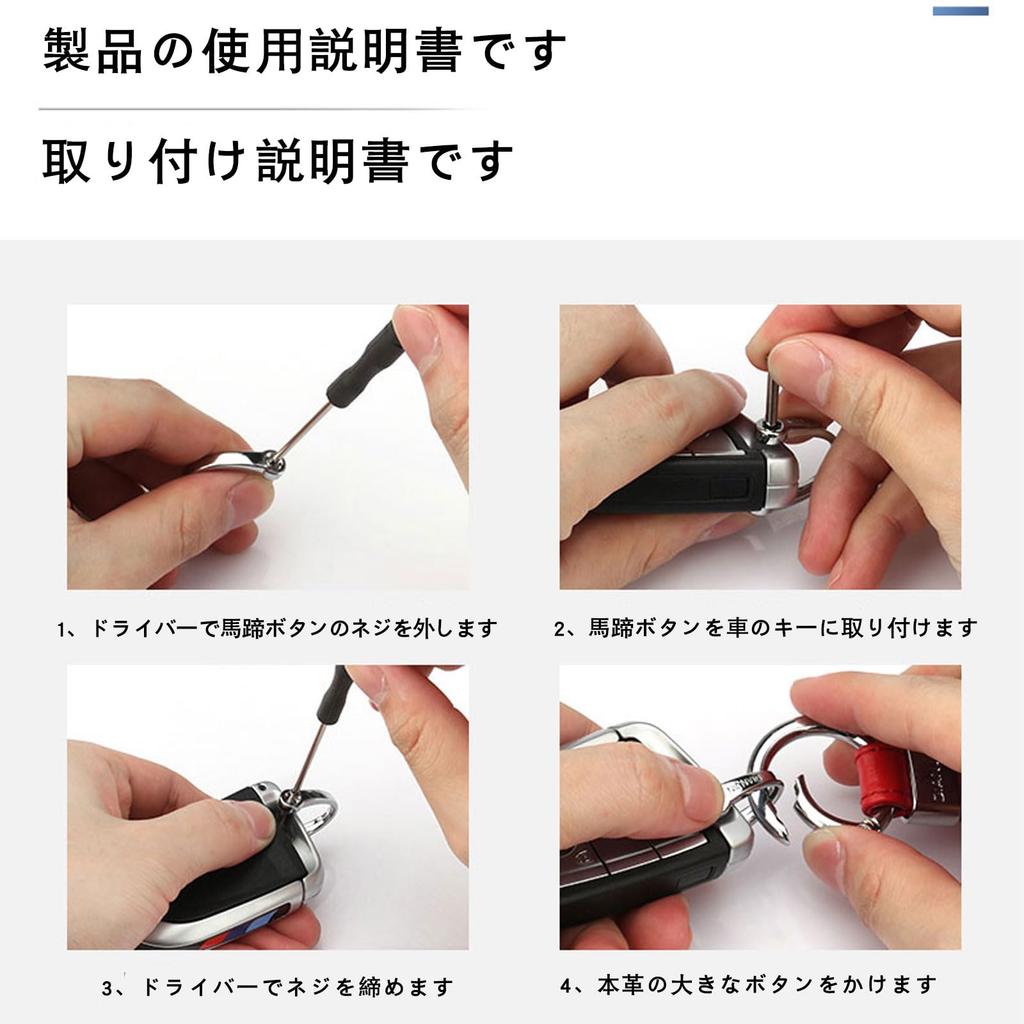 製品の使用説明書です

取り付け説明書です

1、ドライバーで馬蹄ボタンのネジを外します

2、馬蹄ボタンを車のキーに取り付けます

3、ドライバーでネジを締めます

4、本革の大きなボタンをかけます