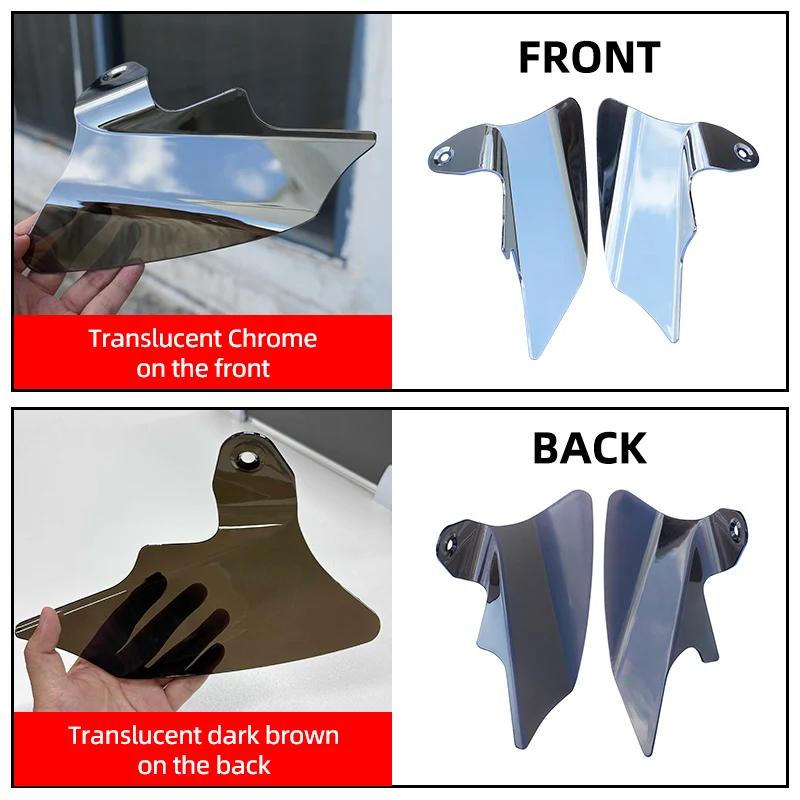 Translucent Chrome on the front

FRONT

Translucent dark brown on the back

BACK