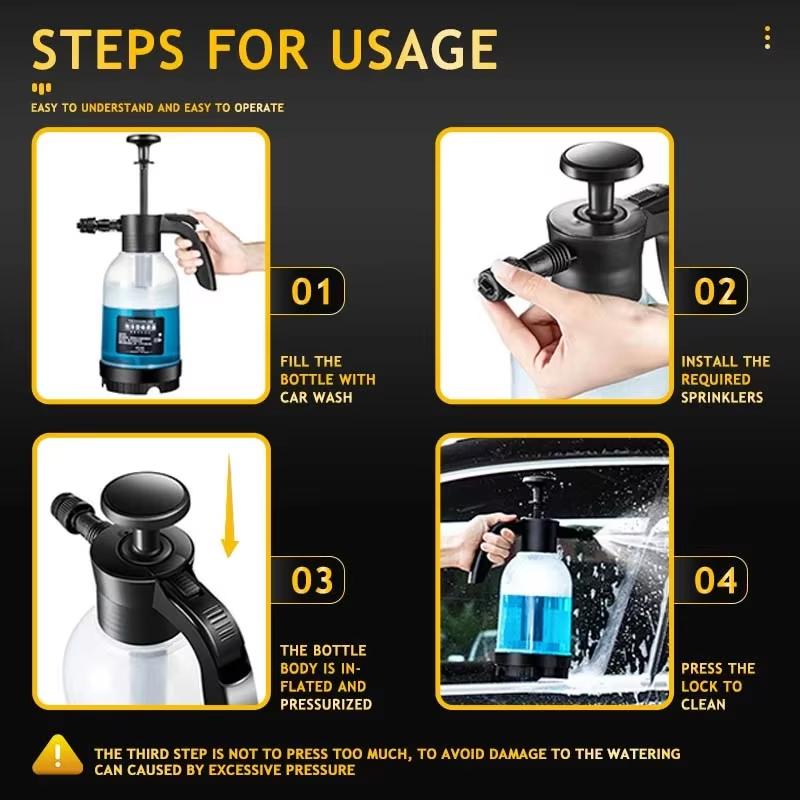 STEPS FOR USAGE

EASY TO UNDERSTAND AND EASY TO OPERATE

01

FILL THE BOTTLE WITH CAR WASH

02

INSTALL THE REQUIRED SPRINKLERS

03

THE BOTTLE BODY IS INFLATED AND PRESSURIZED

04

PRESS THE LOCK TO CLEAN

THE THIRD STEP IS NOT TO PRESS TOO MUCH, TO AVOID DAMAGE TO THE WATERING CAN CAUSED BY EXCESSIVE PRESSURE