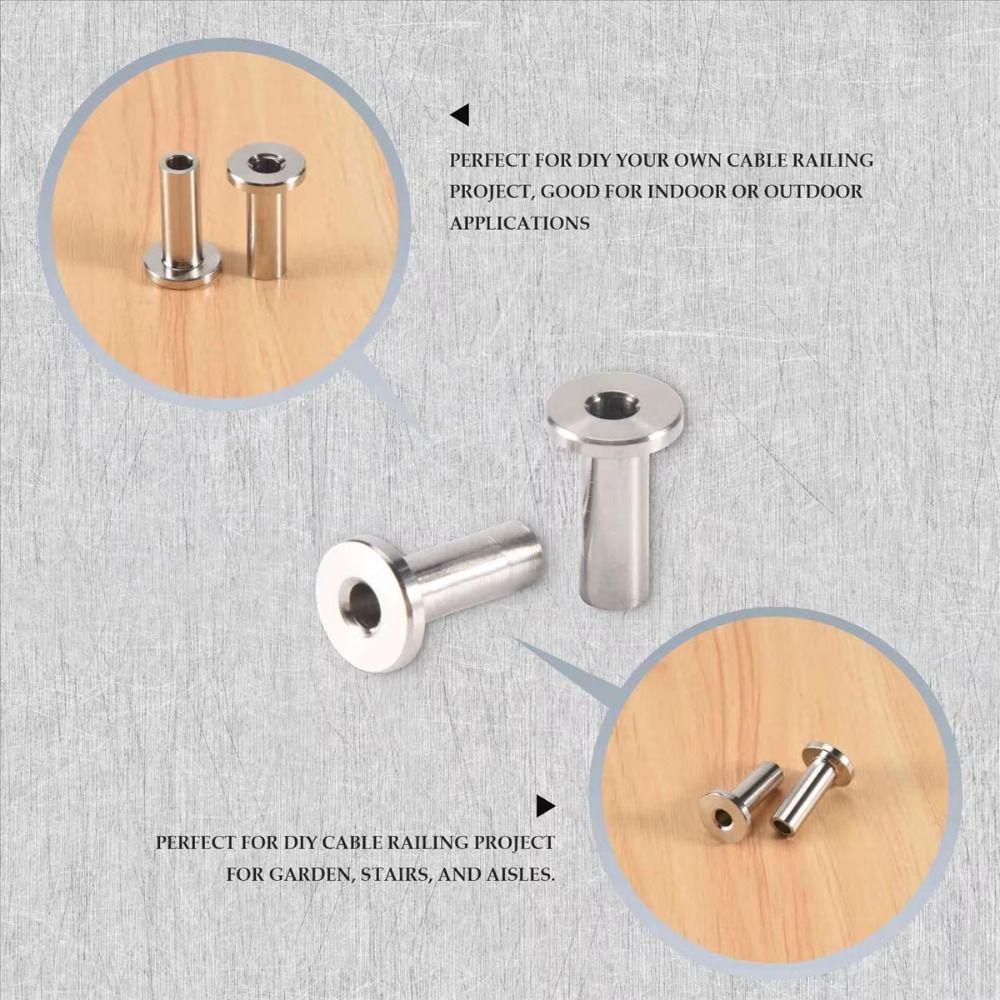 PERFECT FOR DIY YOUR OWN CABLE RAILING PROJECT, GOOD FOR INDOOR OR OUTDOOR APPLICATIONS

PERFECT FOR DIY CABLE RAILING PROJECT FOR GARDEN, STAIRS, AND AISLES.