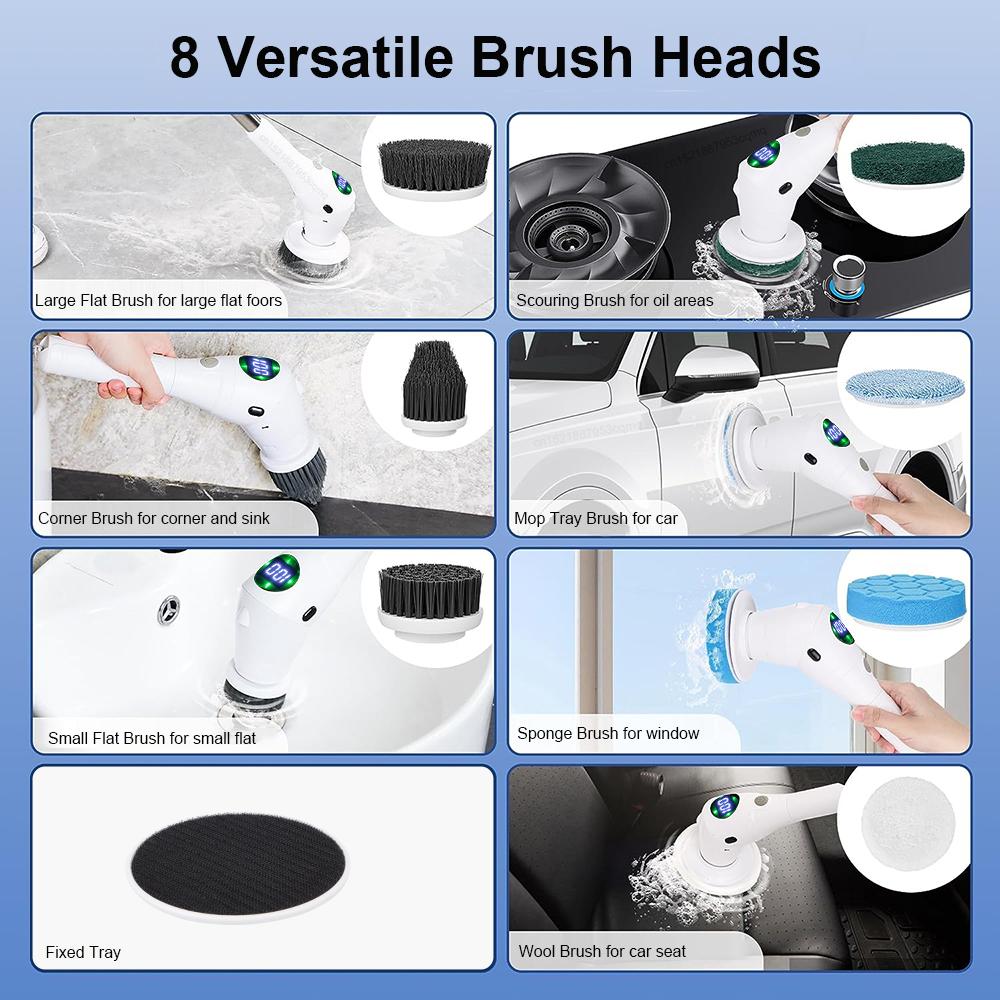 8 Versatile Brush Heads

Large Flat Brush for large flat foors

Scouring Brush for oil areas

Corner Brush for corner and sink

Mop Tray Brush for car

Small Flat Brush for small flat

Sponge Brush for window

Fixed Tray

Wool Brush for car seat