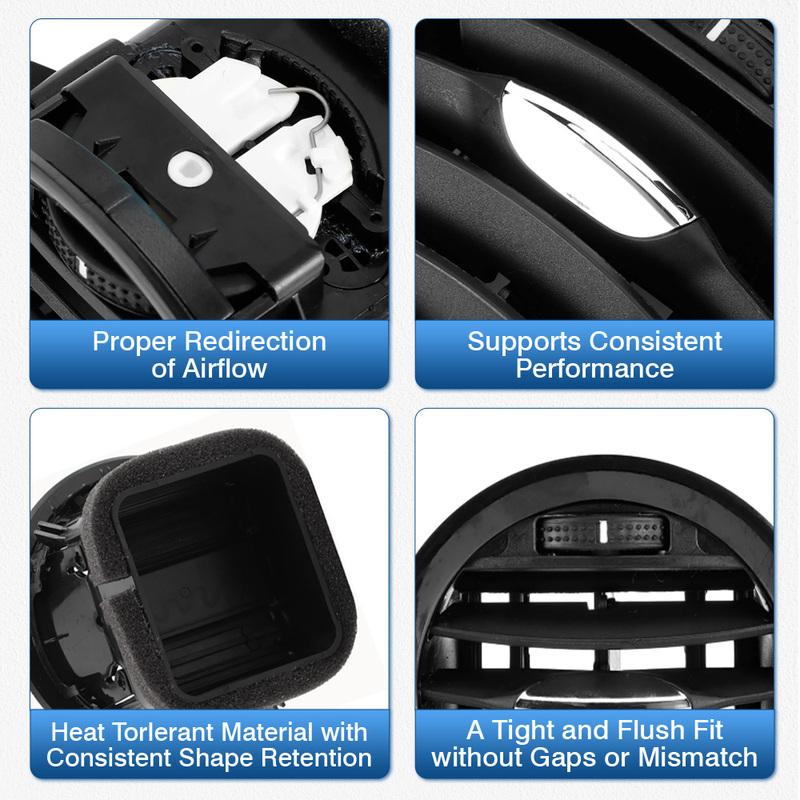 Proper Redirection of Airflow

Supports Consistent Performance

Heat Torlerant Material with Consistent Shape Retention

A Tight and Flush Fit without Gaps or Mismatch