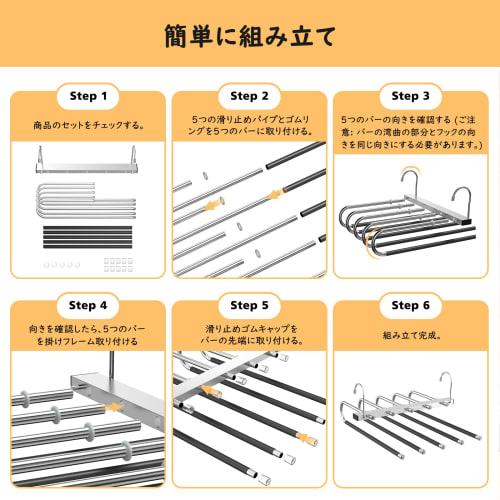 簡単に組み立て

Step 1

商品のセットをチェックする。

Step 2

5つの滑り止めパイプとゴムリングを5つのバーに取り付ける。

Step 3

5つのバーの向きを確認する（ご注意：バーの湾曲の部分とフックの向きを同じ向きにする必要があります。）

Step 4

向きを確認したら、5つのバーを掛けフレーム取り付ける

Step 5

滑り止めゴムキャップをバーの先端に取り付ける。

Step 6

組み立て完成。