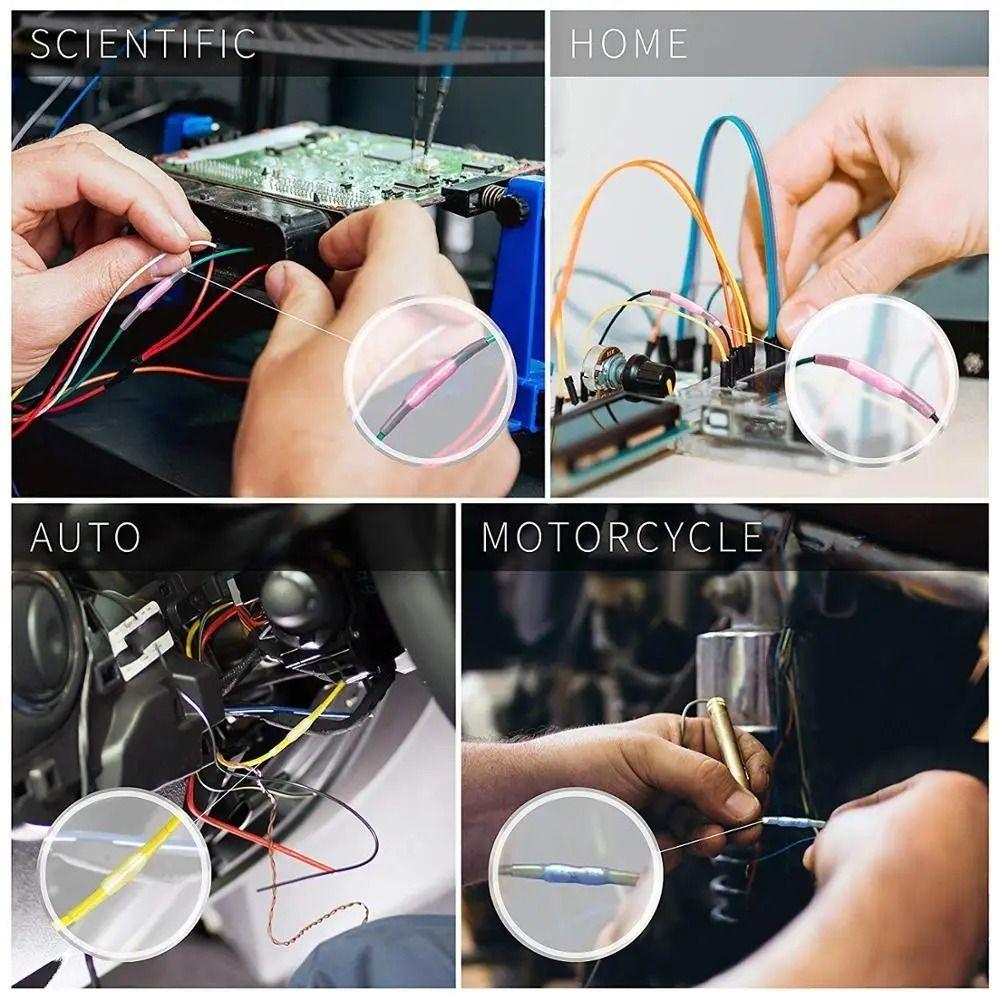 SCIENTIFIC

HOME

AUTO

MOTORCYCLE