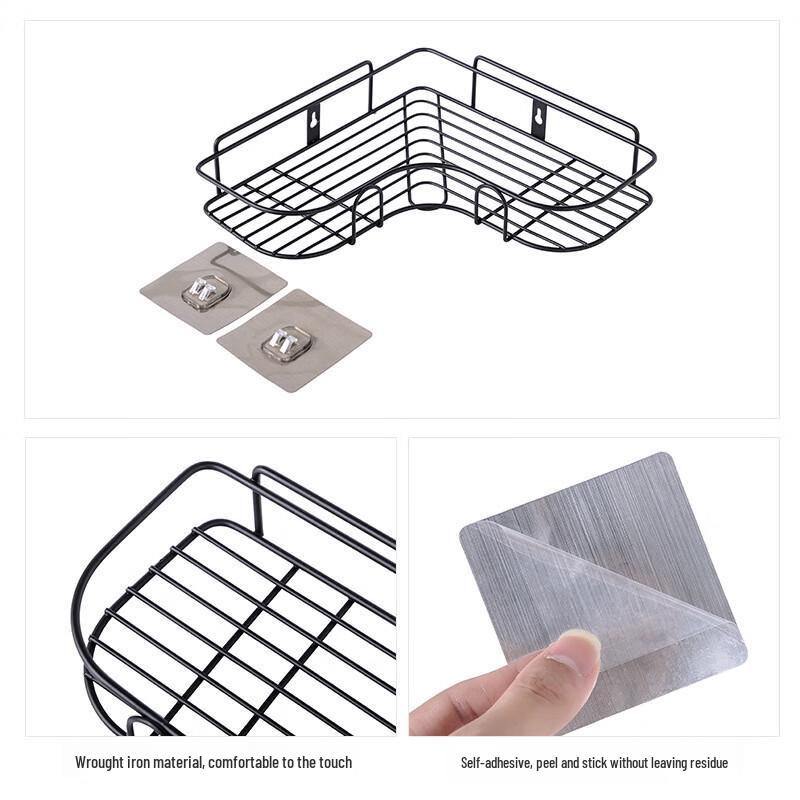 Wrought iron material, comfortable to the touch

Self-adhesive, peel and stick without leaving residue