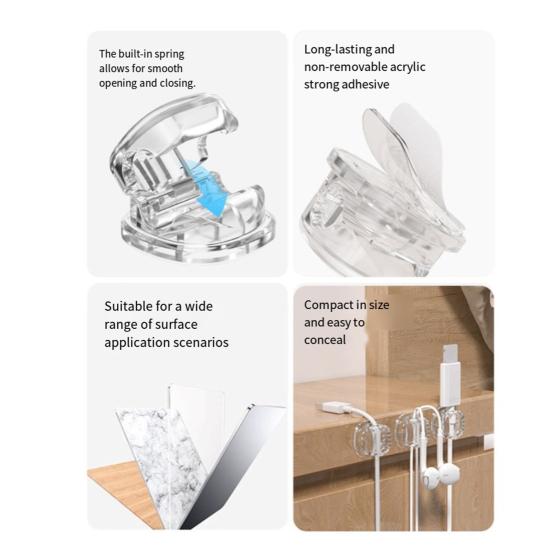 The built-in spring allows for smooth opening and closing.

Long-lasting and non-removable acrylic strong adhesive

Suitable for a wide range of surface application scenarios

Compact in size and easy to conceal