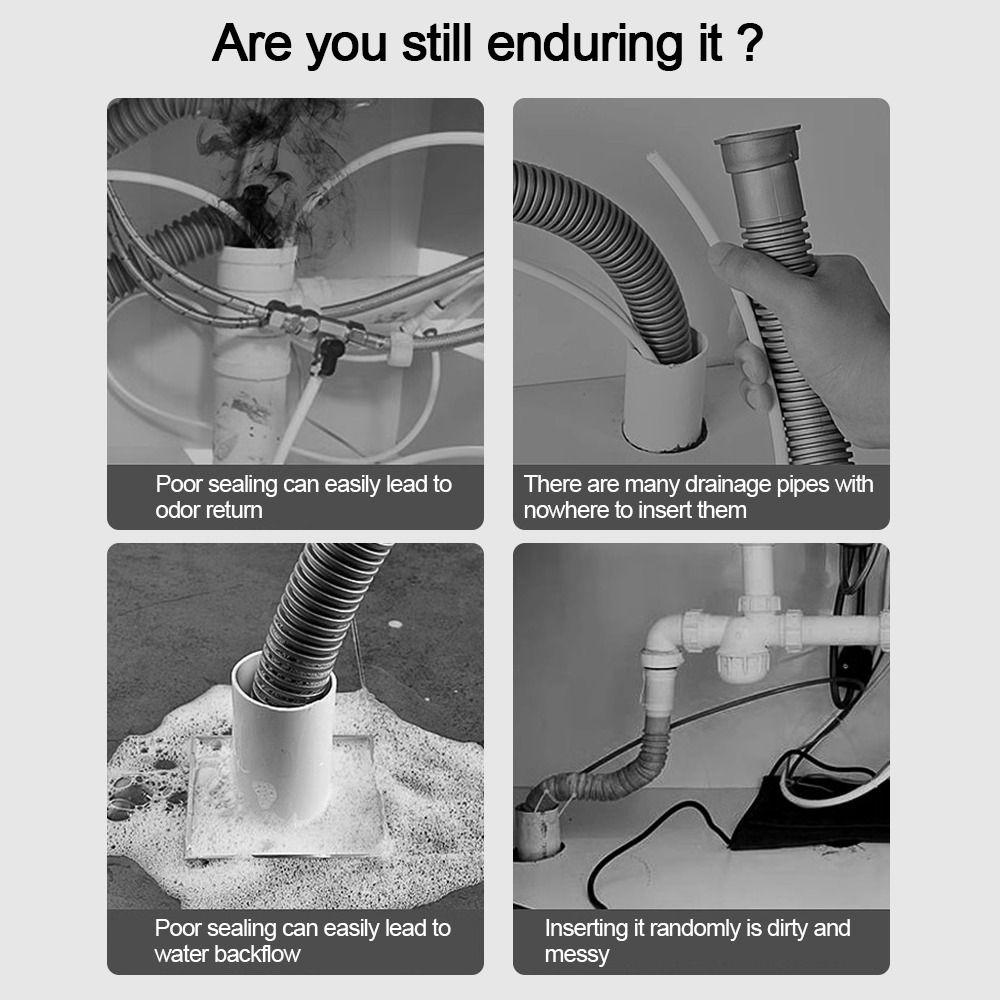 Are you still enduring it ?

Poor sealing can easily lead to odor return

There are many drainage pipes with nowhere to insert them

Poor sealing can easily lead to water backflow

Inserting it randomly is dirty and messy