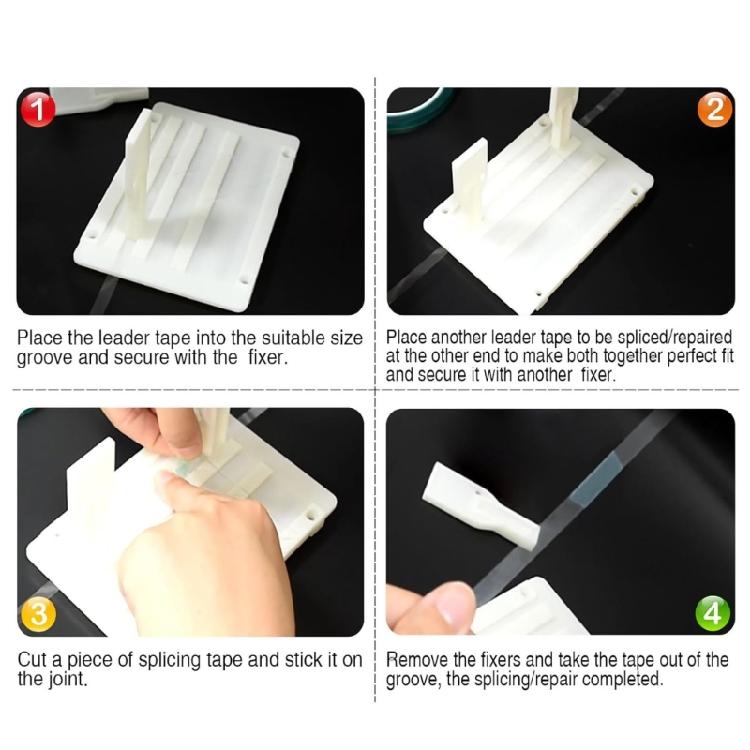 1

Place the leader tape into the suitable size groove and secure with the fixer.

2

Place another leader tape to be spliced/repaired at the other end to make both together perfect fit and secure it with another fixer.

3

Cut a piece of splicing tape and stick it on the joint.

4

Remove the fixers and take the tape out of the groove, the splicing/repair completed.